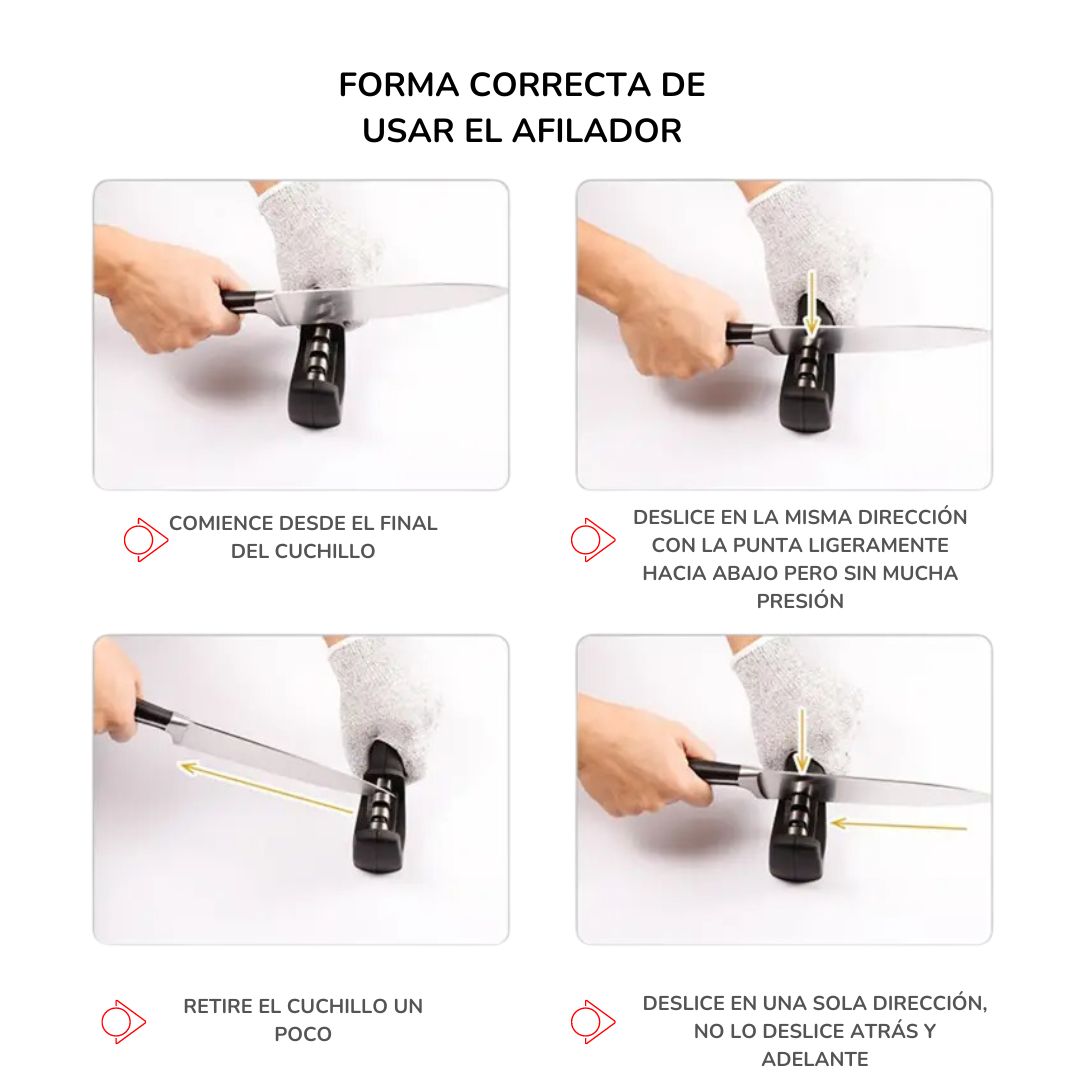 FORMA CORRECTA DE USAR EL AFILADOR

COMIENCE DESDE EL FINAL DEL CUCHILLO

DESLICE EN LA MISMA DIRECCIÓN CON LA PUNTA LIGERAMENTE HACIA ABAJO PERO SIN MUCHA PRESIÓN

RETIRE EL CUCHILLO UN POCO

DESLICE EN UNA SOLA DIRECCIÓN, NO LO DESLICE ATRÁS Y ADELANTE