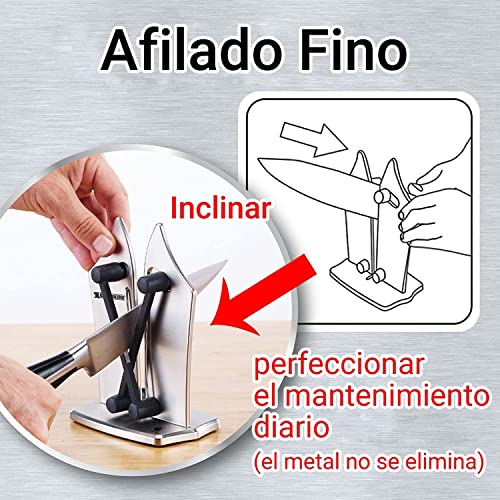 Afilado Fino

Inclinar

perfeccionar el mantenimiento diario
(el metal no se elimina)