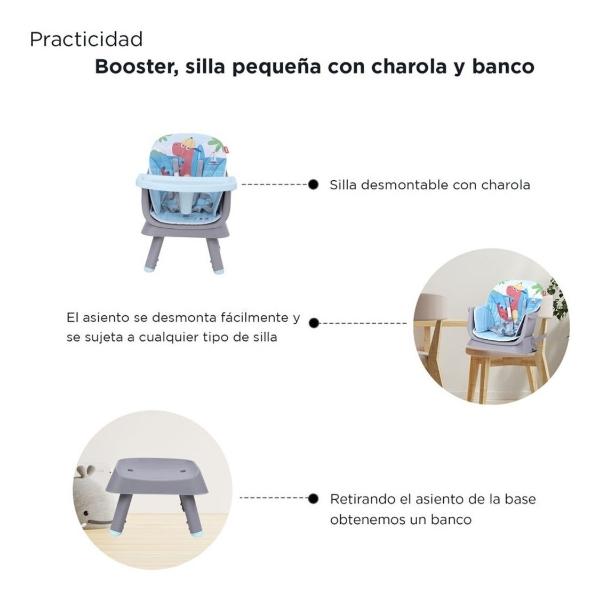 Practicidad
Booster, silla pequeña con charola y banco

Silla desmontable con charola

El asiento se desmonta fácilmente y se sujeta a cualquier tipo de silla

Retirando el asiento de la base obtenemos un banco