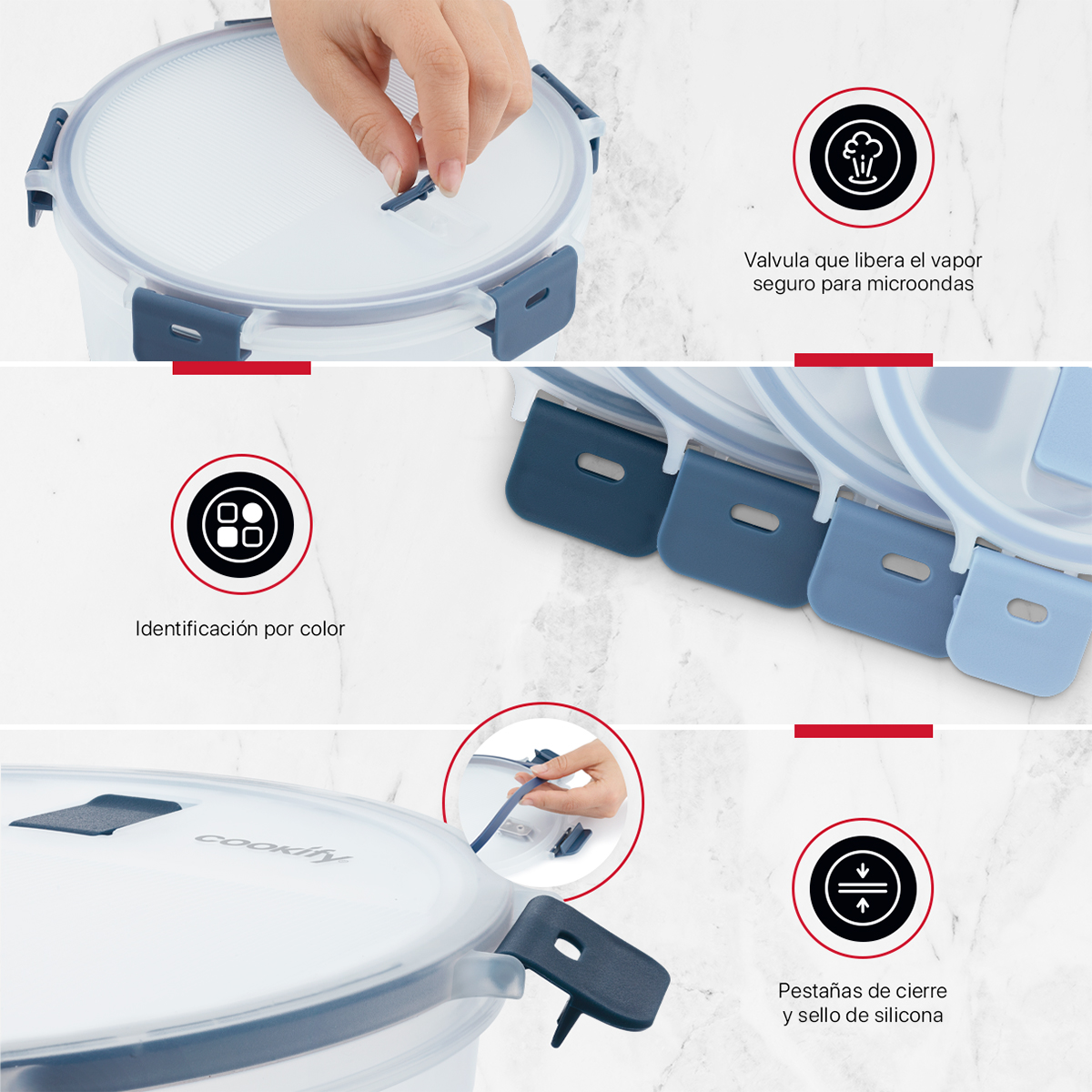 Valvula que libera el vapor seguro para microondas

Identificación por color

cookify

Pestañas de cierre y sello de silicona