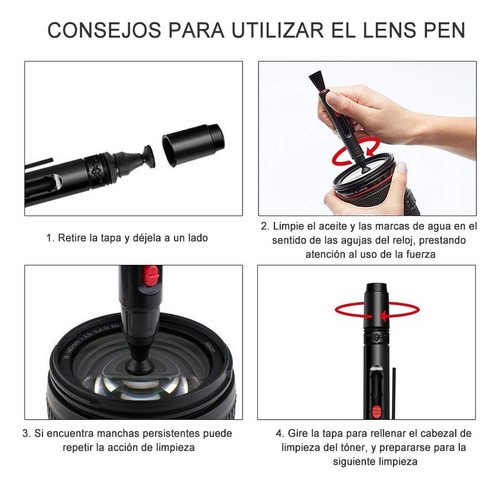 CONSEJOS PARA UTILIZAR EL LENS PEN

1. Retire la tapa y déjela a un lado

2. Limpie el aceite y las marcas de agua en el sentido de las agujas del reloj, prestando atención al uso de la fuerza

3. Si encuentra manchas persistentes puede repetir la acción de limpieza

4. Gire la tapa para rellenar el cabezal de limpieza del tóner, y prepararse para la siguiente limpieza