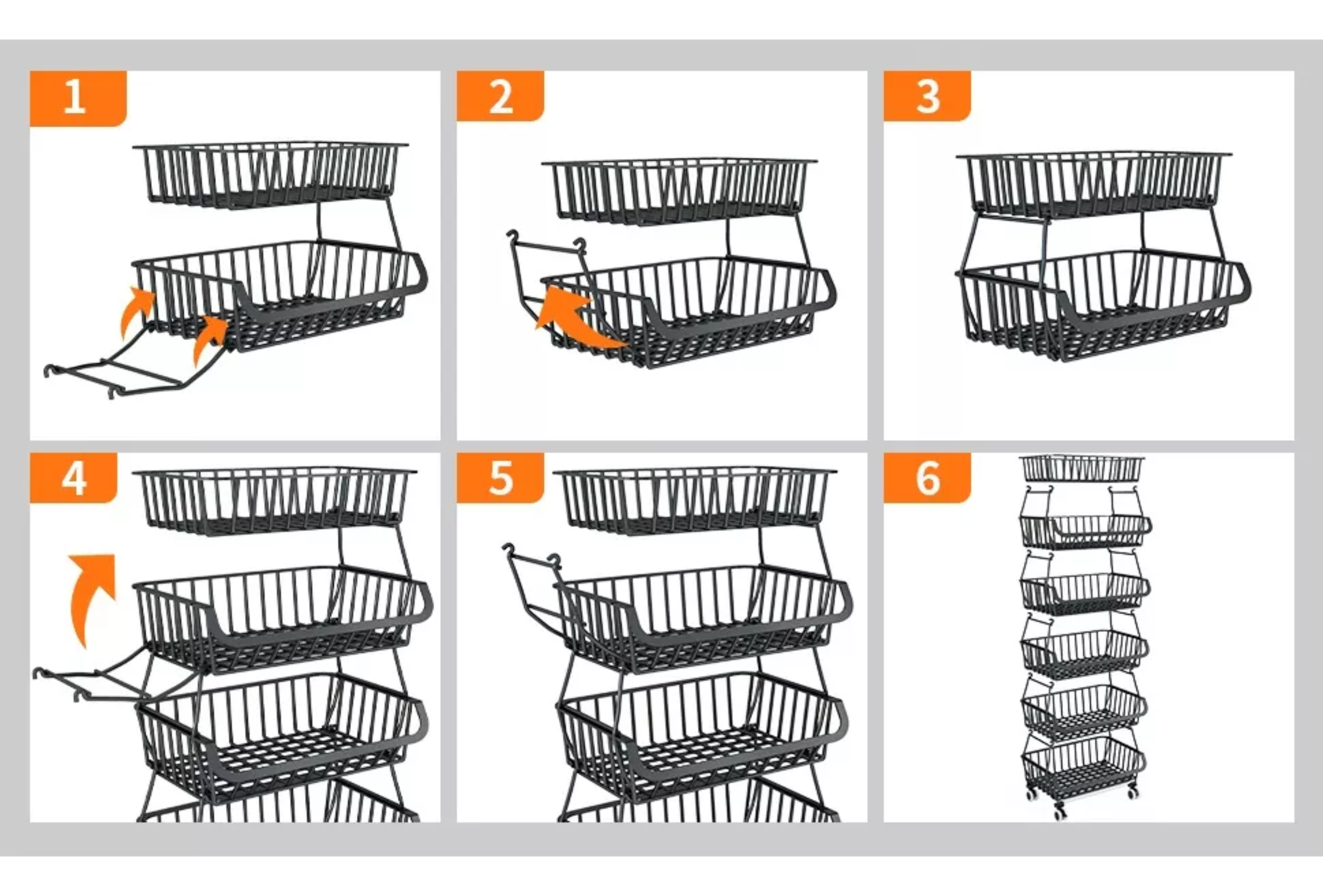 1

2

3

4

5

6