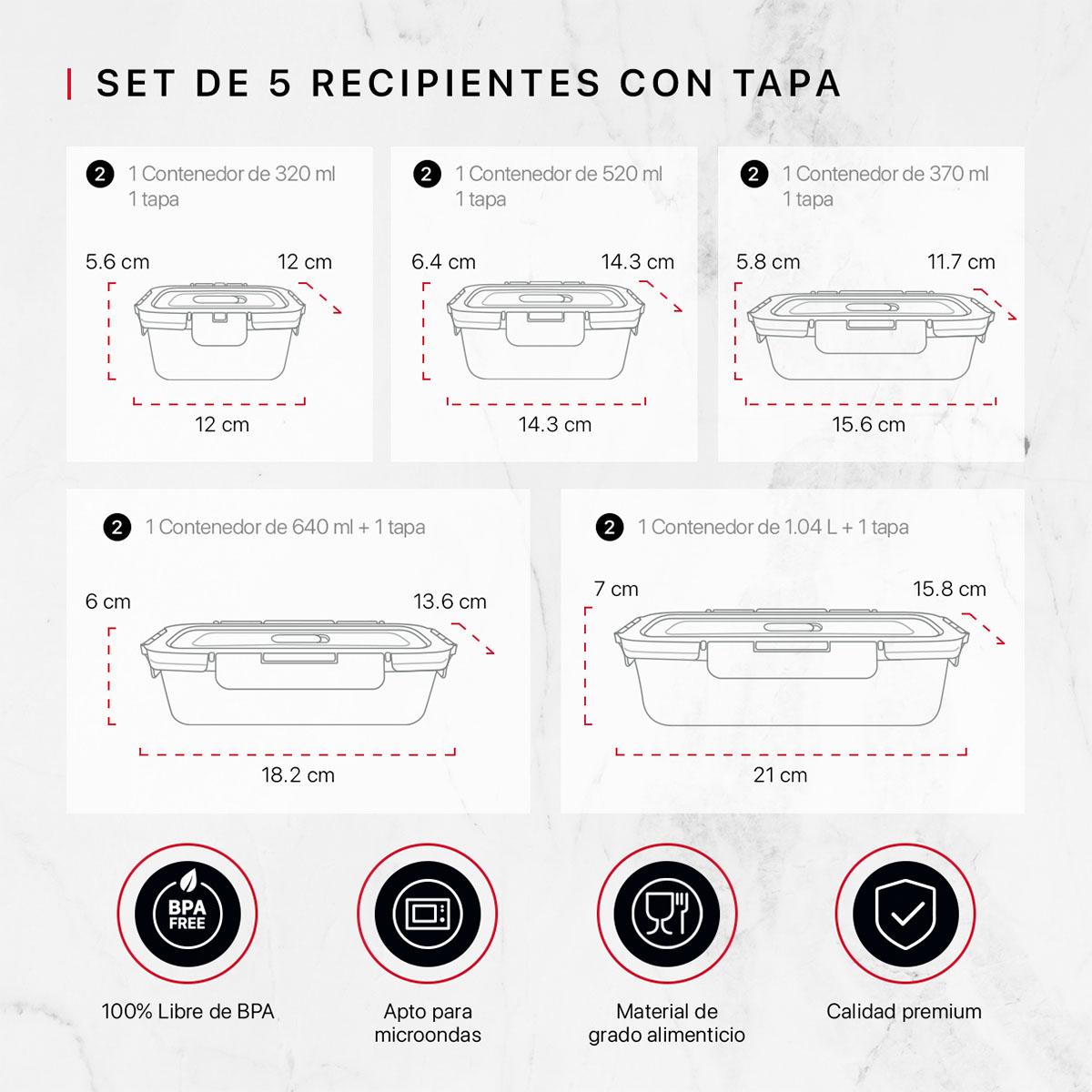 SET DE 5 RECIPIENTES CON TAPA

2 1 Contenedor de 320 ml
1 tapa

5.6 cm
12 cm
12 cm

2 1 Contenedor de 520 ml
1 tapa

6.4 cm
14.3 cm
14.3 cm

2 1 Contenedor de 370 ml
1 tapa

5.8 cm
11.7 cm
15.6 cm

2 1 Contenedor de 640 ml + 1 tapa

6 cm
13.6 cm
18.2 cm

2 1 Contenedor de 1.04 L + 1 tapa

7 cm
15.8 cm
21 cm

BPA FREE

100% Libre de BPA

Apto para microondas

Material de grado alimenticio

Calidad premium