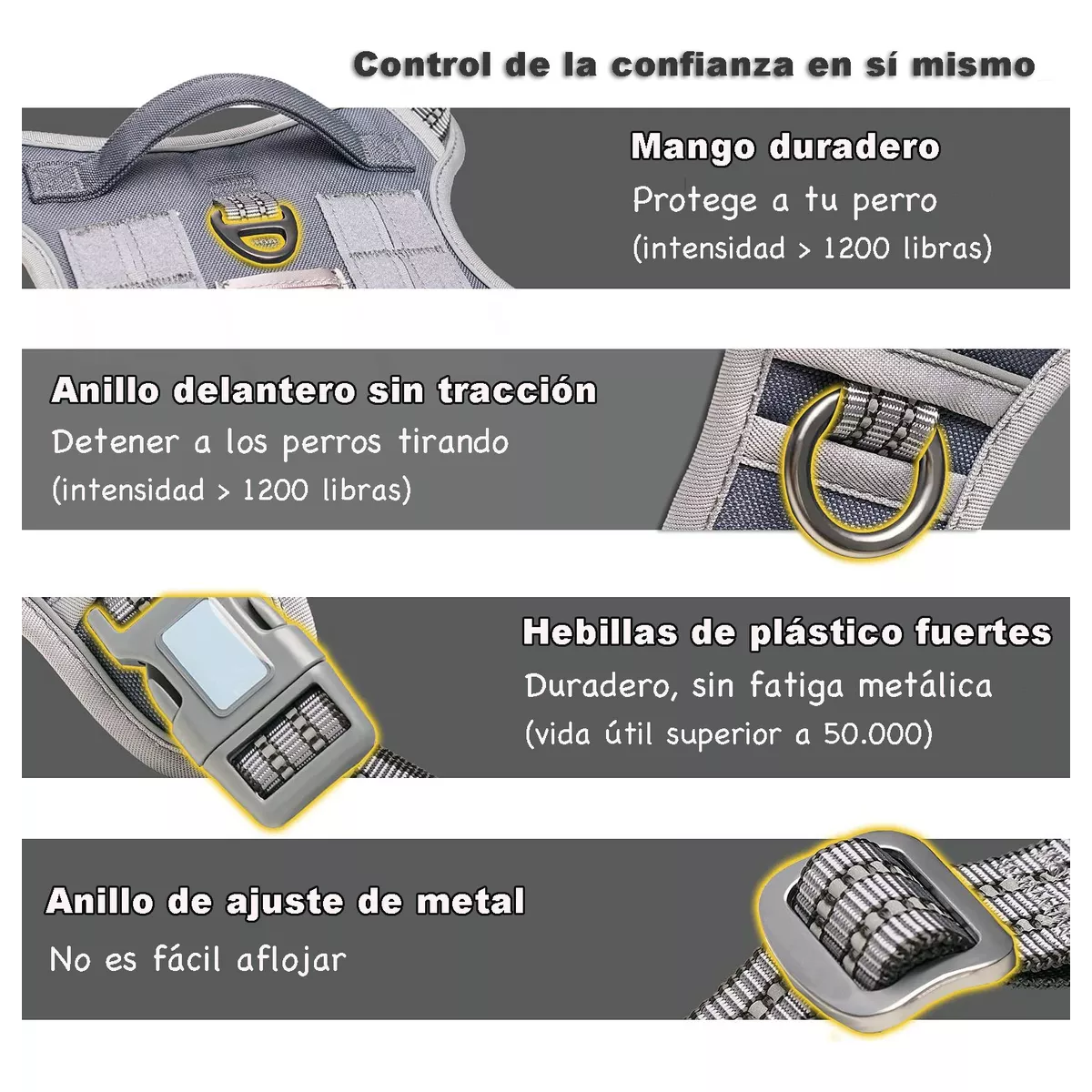 Control de la confianza en sí mismo

Mango duradero
Protege a tu perro
(intensidad > 1200 libras)

Anillo delantero sin tracción
Detener a los perros tirando
(intensidad > 1200 libras)

Hebillas de plástico fuertes
Duradero, sin fatiga metálica
(vida útil superior a 50.000)

Anillo de ajuste de metal
No es fácil aflojar