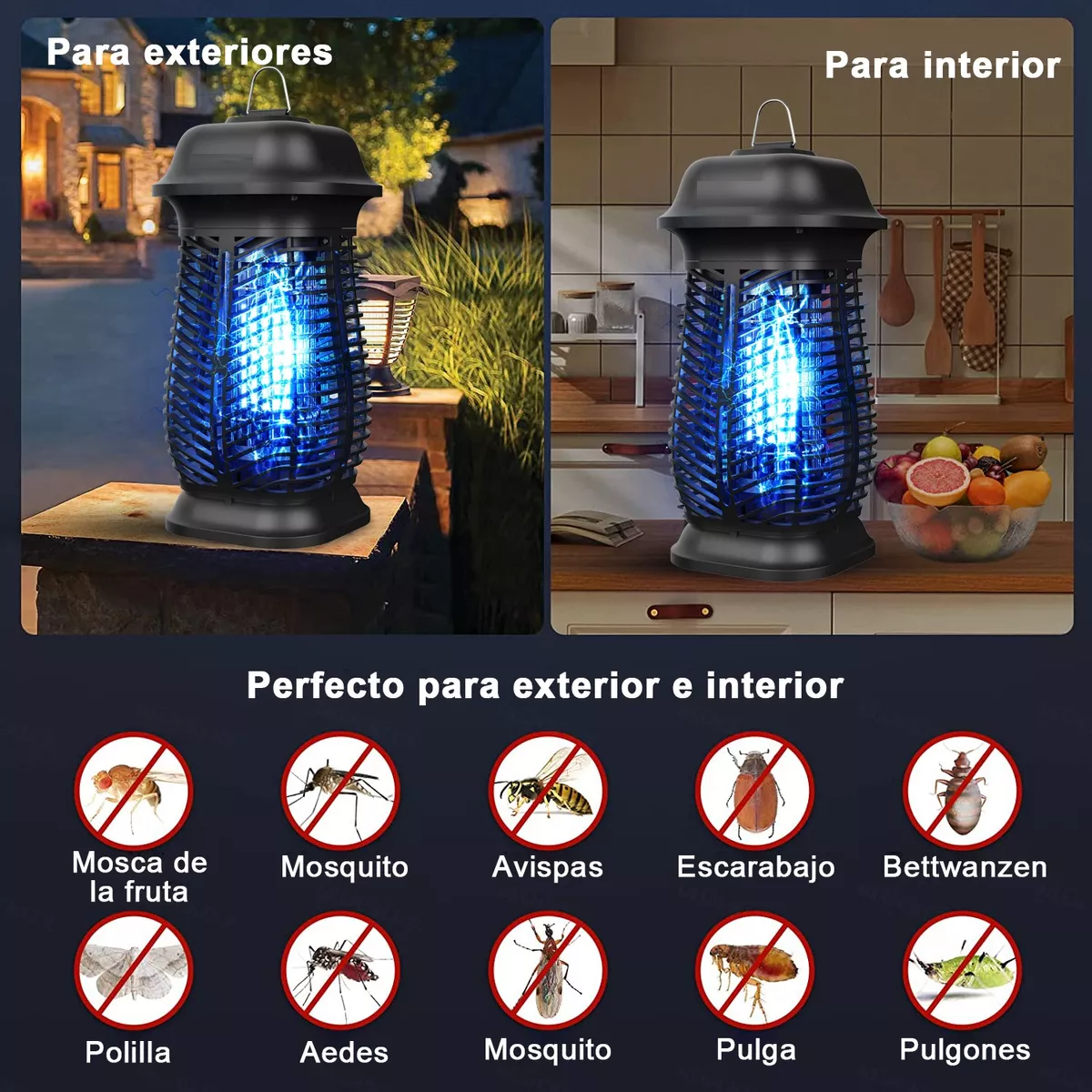 Para exteriores

Para interior

Perfecto para exterior e interior

Mosca de la fruta

Mosquito

Avispas

Escarabajo

Bettwanzen

Polilla

Aedes

Mosquito

Pulga

Pulgones