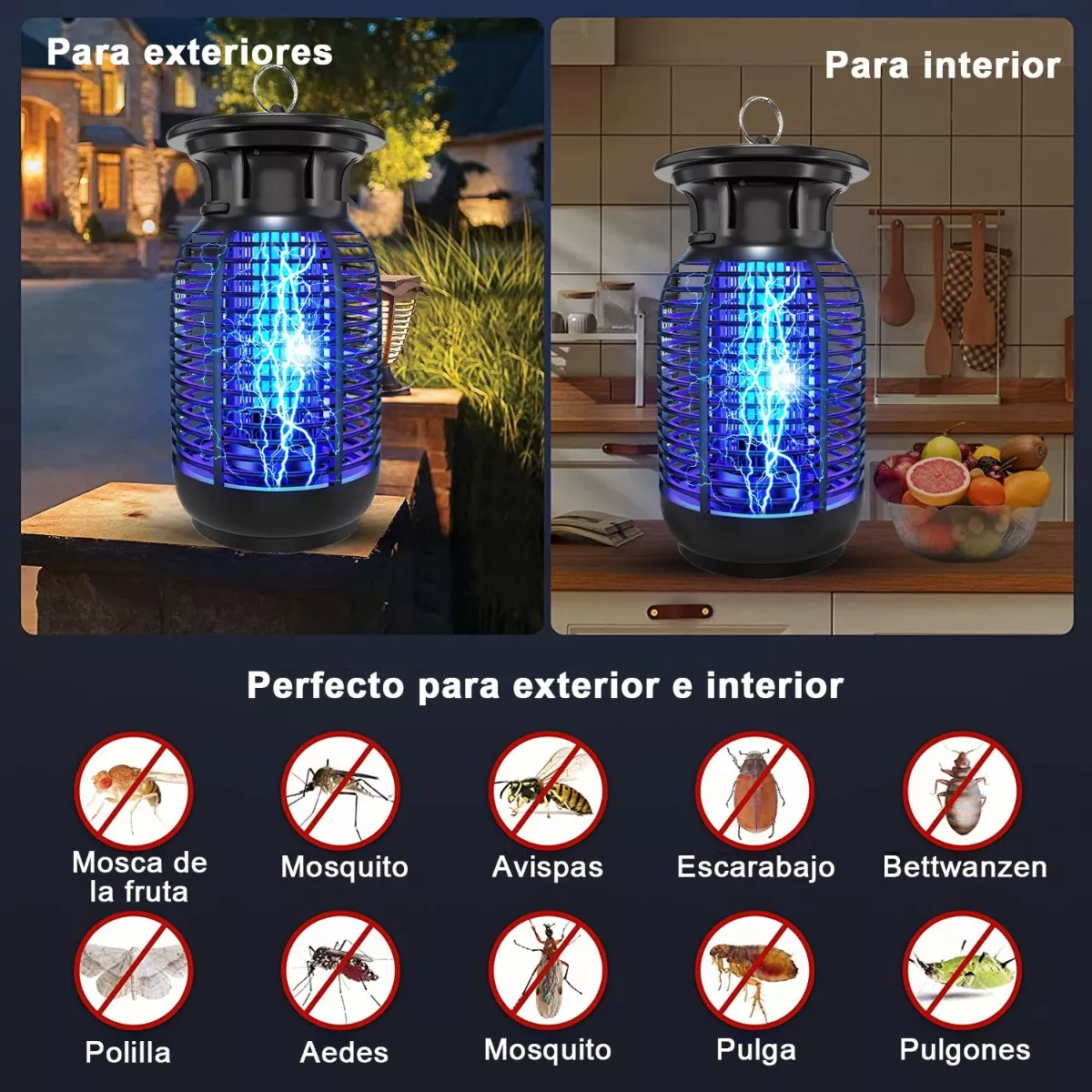 Para exteriores

Para interior

Perfecto para exterior e interior

Mosca de la fruta

Mosquito

Avispas

Escarabajo

Bettwanzen

Polilla

Aedes

Mosquito

Pulga

Pulgones