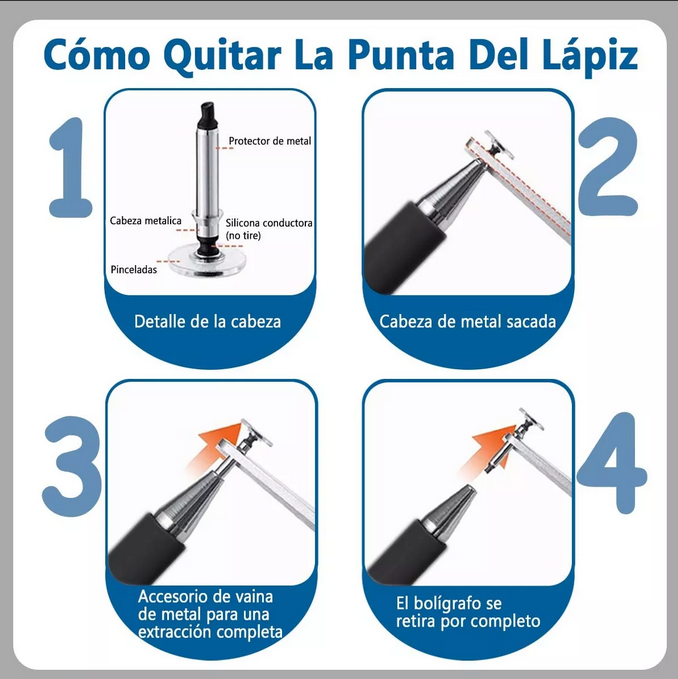 Cómo Quitar La Punta Del Lápiz

1

Protector de metal

Cabeza metalica

Silicona conductora (no tire)

Pinceladas

Detalle de la cabeza

2

Cabeza de metal sacada

3

Accesorio de vaina de metal para una extracción completa

4

El bolígrafo se retira por completo