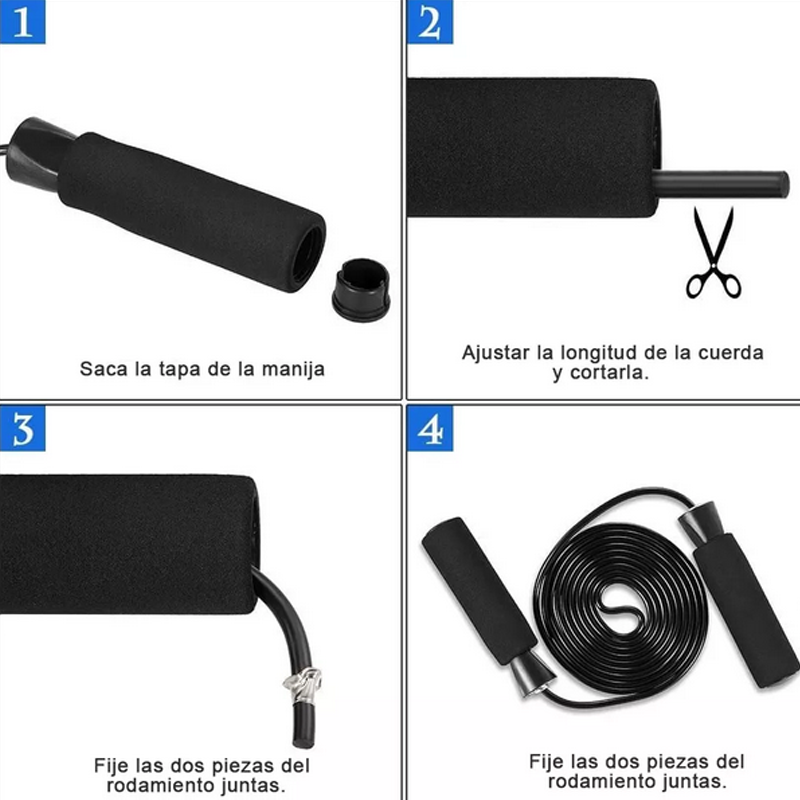 1

Saca la tapa de la manija

2

Ajustar la longitud de la cuerda y cortarla.

3

Fije las dos piezas del rodamiento juntas.

4

Fije las dos piezas del rodamiento juntas.