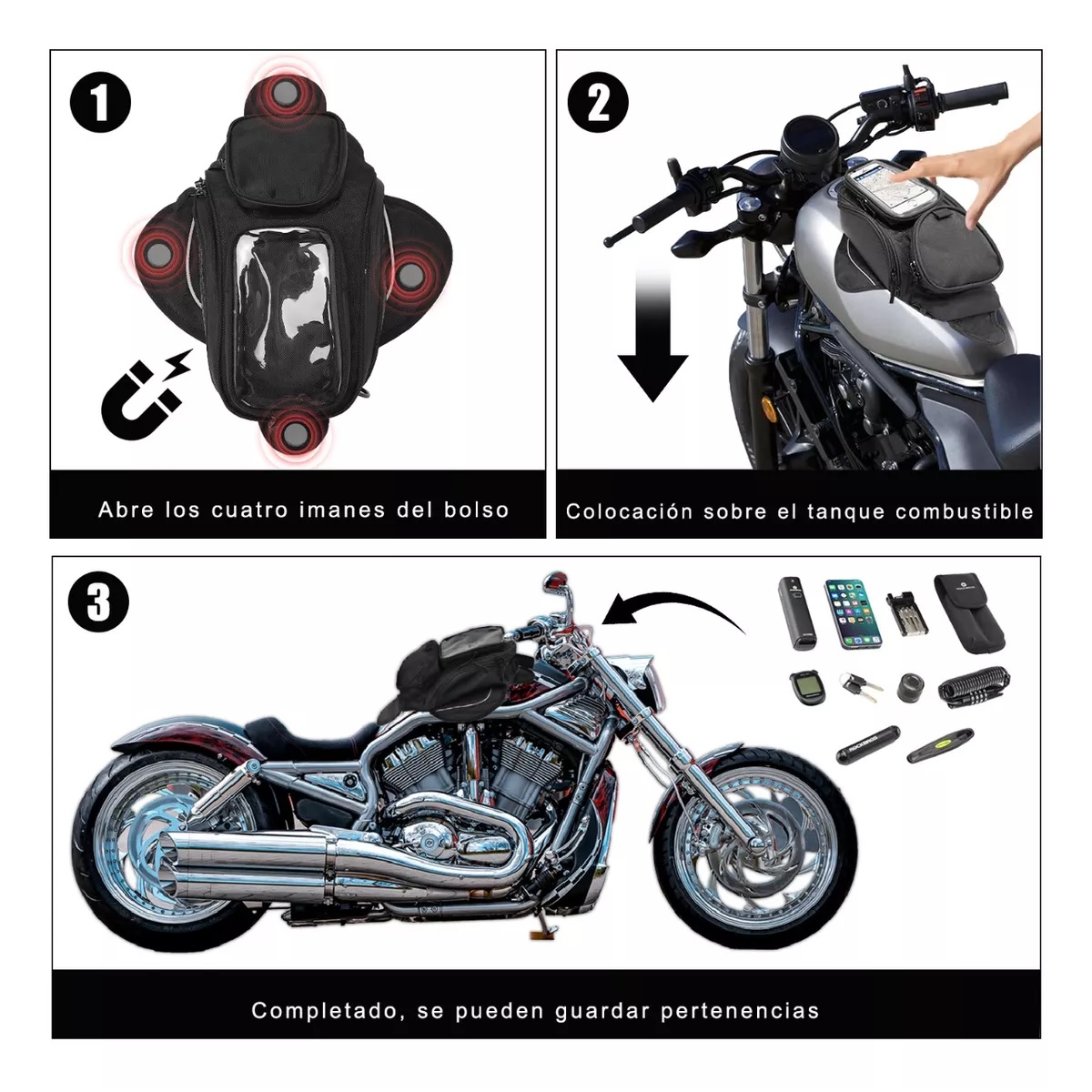 1

Abre los cuatro imanes del bolso

2

Colocación sobre el tanque combustible

3

ROCKBROS

Completado, se pueden guardar pertenencias