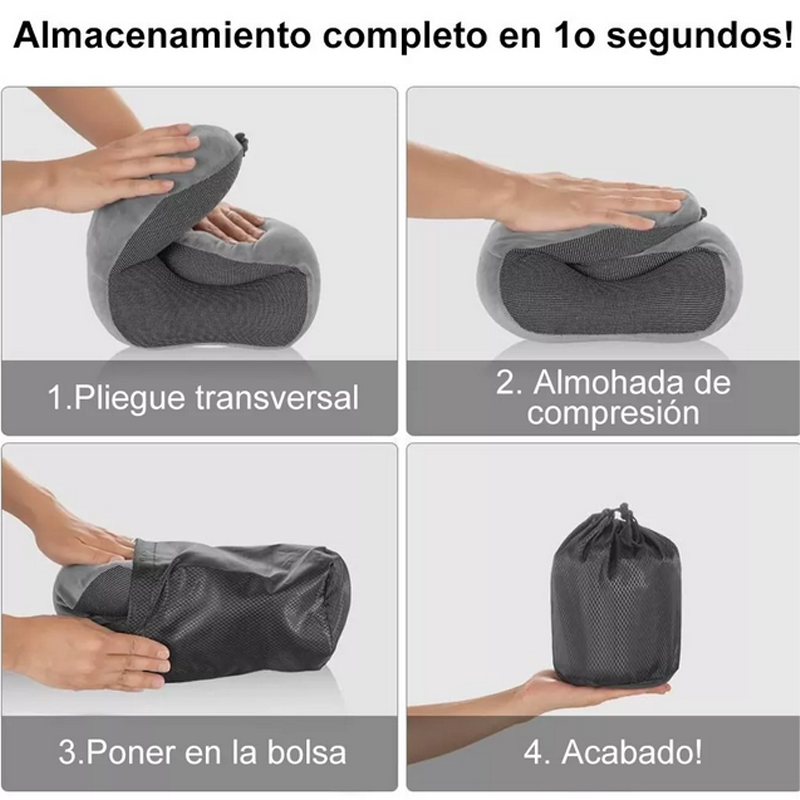 Almacenamiento completo en 1o segundos!

1.Pliegue transversal

2. Almohada de compresión

3.Poner en la bolsa

4. Acabado!