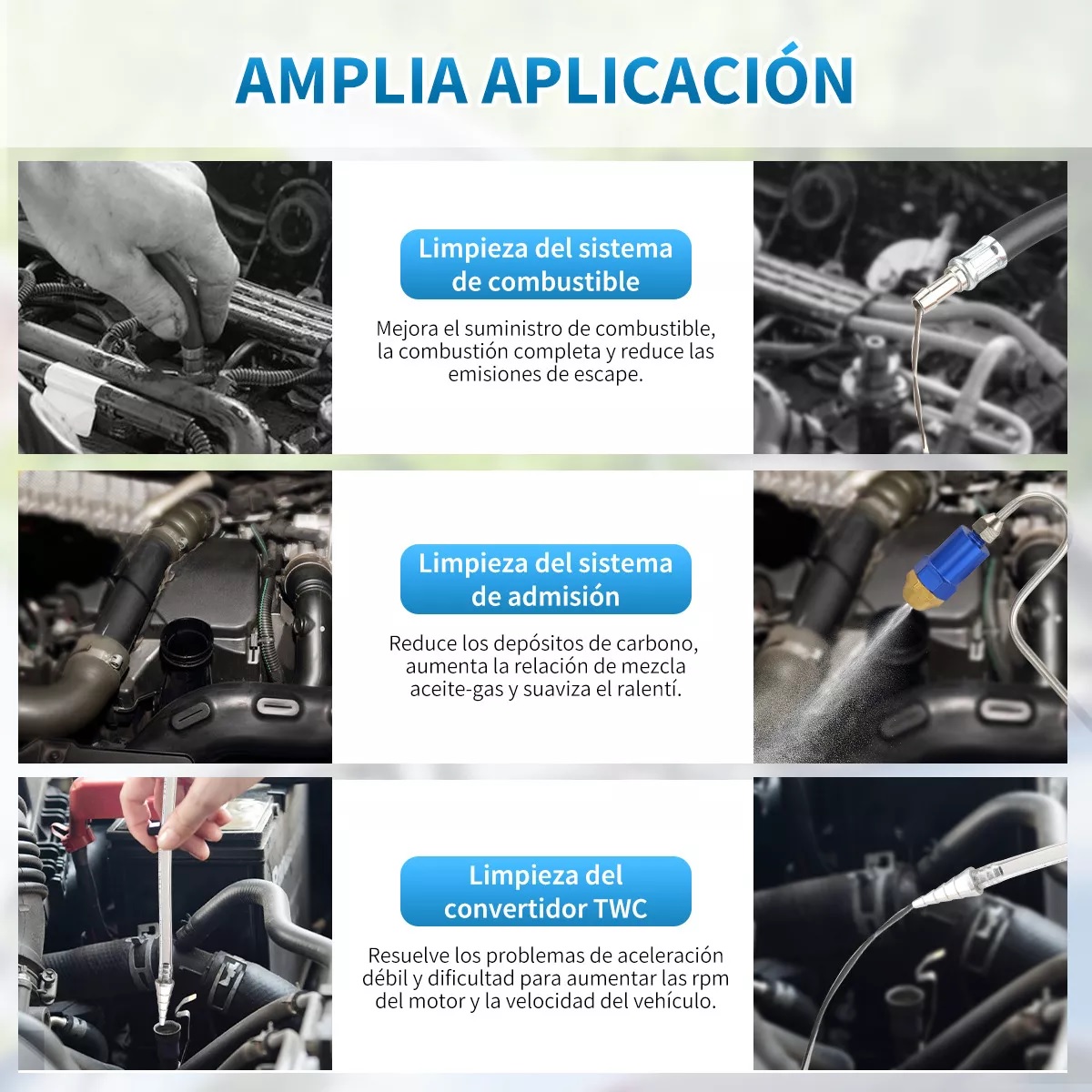 AMPLIA APLICACIÓN

Limpieza del sistema de combustible

Mejora el suministro de combustible, la combustión completa y reduce las emisiones de escape.

Limpieza del sistema de admisión

Reduce los depósitos de carbono, aumenta la relación de mezcla aceite-gas y suaviza el ralentí.

Limpieza del convertidor TWC

Resuelve los problemas de aceleración débil y dificultad para aumentar las rpm del motor y la velocidad del vehículo.