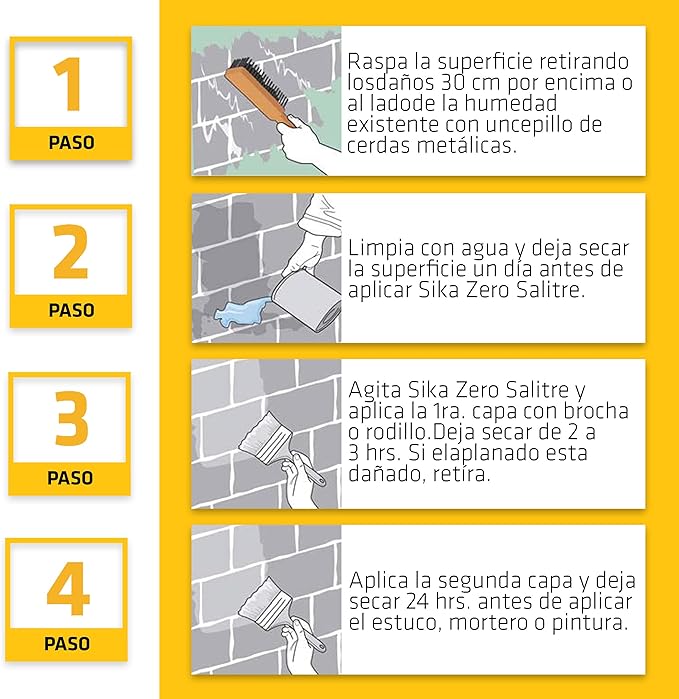 1
PASO

Raspa la superficie retirando losdaños 30 cm por encima o al ladode la humedad existente con uncepillo de cerdas metálicas.

2
PASO

Limpia con agua y deja secar la superficie un día antes de aplicar Sika Zero Salitre.

3
PASO

Agita Sika Zero Salitre y aplica la 1ra. capa con brocha o rodillo.Deja secar de 2 a 3 hrs. Si elaplanado esta dañado, retíra.

4
PASO

Aplica la segunda capa y deja secar 24 hrs. antes de aplicar el estuco, mortero o pintura.