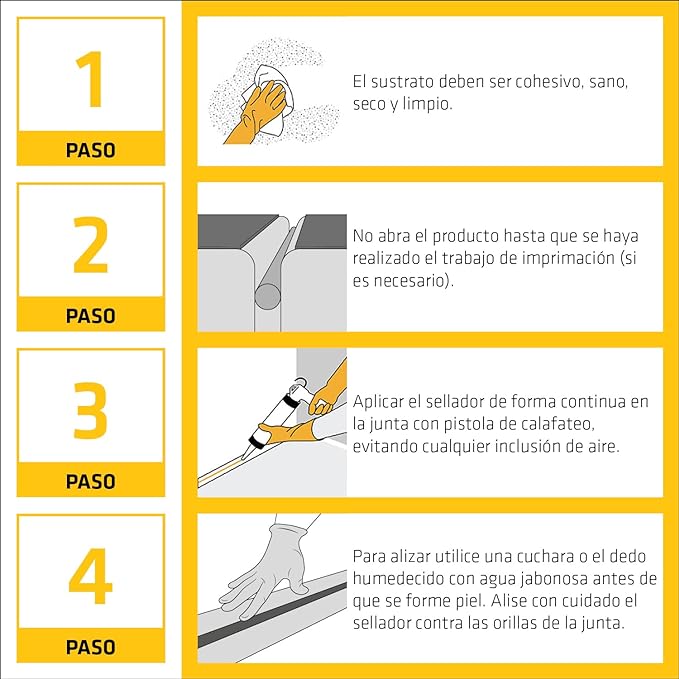 1
PASO

El sustrato deben ser cohesivo, sano, seco y limpio.

2
PASO

No abra el producto hasta que se haya realizado el trabajo de imprimación (si es necesario).

3
PASO

Aplicar el sellador de forma continua en la junta con pistola de calafateo, evitando cualquier inclusión de aire.

4
PASO

Para alizar utilice una cuchara o el dedo humedecido con agua jabonosa antes de que se forme piel. Alise con cuidado el sellador contra las orillas de la junta.