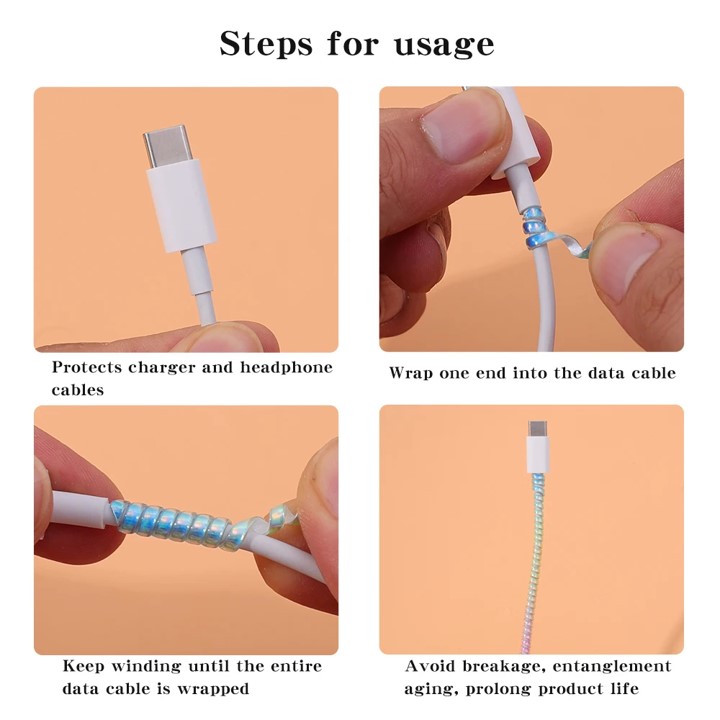 Steps for usage

Protects charger and headphone cables

Wrap one end into the data cable

Keep winding until the entire data cable is wrapped

Avoid breakage, entanglement aging, prolong product life