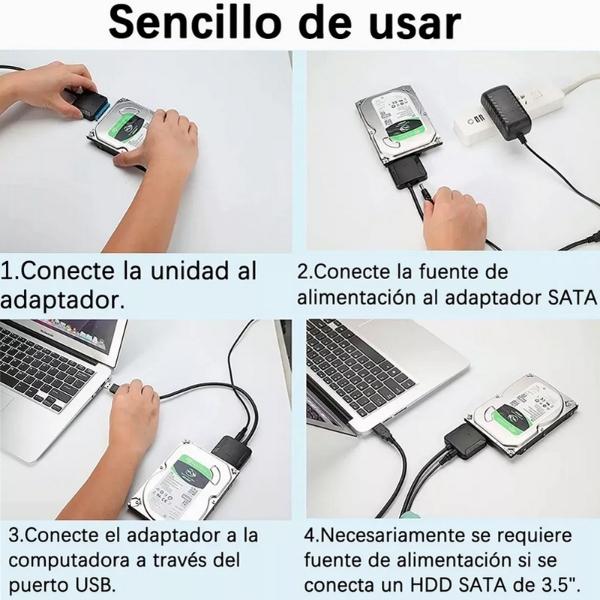 Sencillo de usar

1.Conecte la unidad al adaptador.

2.Conecte la fuente de alimentación al adaptador SATA

3.Conecte el adaptador a la computadora a través del puerto USB.

4.Necesariamente se requiere fuente de alimentación si se conecta un HDD SATA de 3.5".