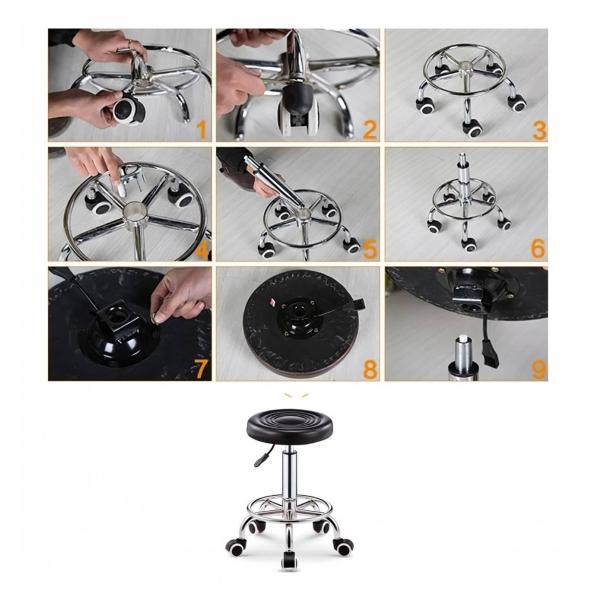 1
2
3
4
5
6
7
8
9