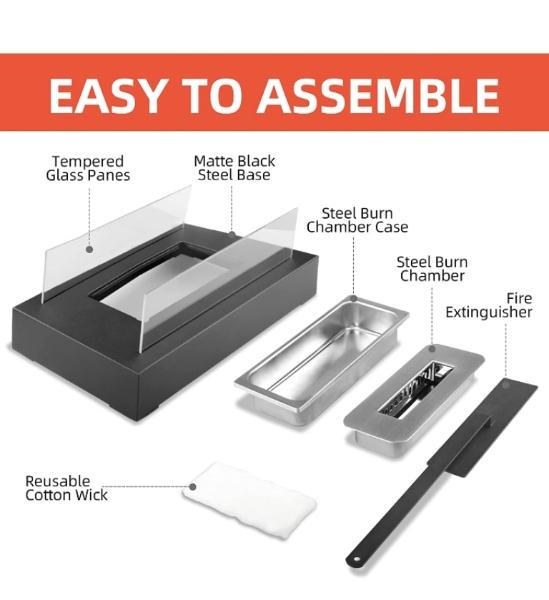 EASY TO ASSEMBLE

Tempered Glass Panes

Matte Black Steel Base

Steel Burn Chamber Case

Steel Burn Chamber

Fire Extinguisher

Reusable Cotton Wick