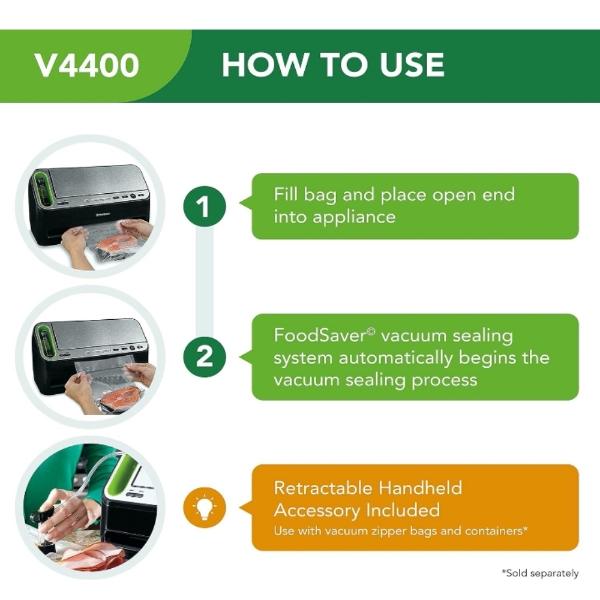 V4400 HOW TO USE

1

Fill bag and place open end into appliance

2

FoodSaver© vacuum sealing system automatically begins the vacuum sealing process

Retractable Handheld Accessory Included

Use with vacuum zipper bags and containers*

*Sold separately