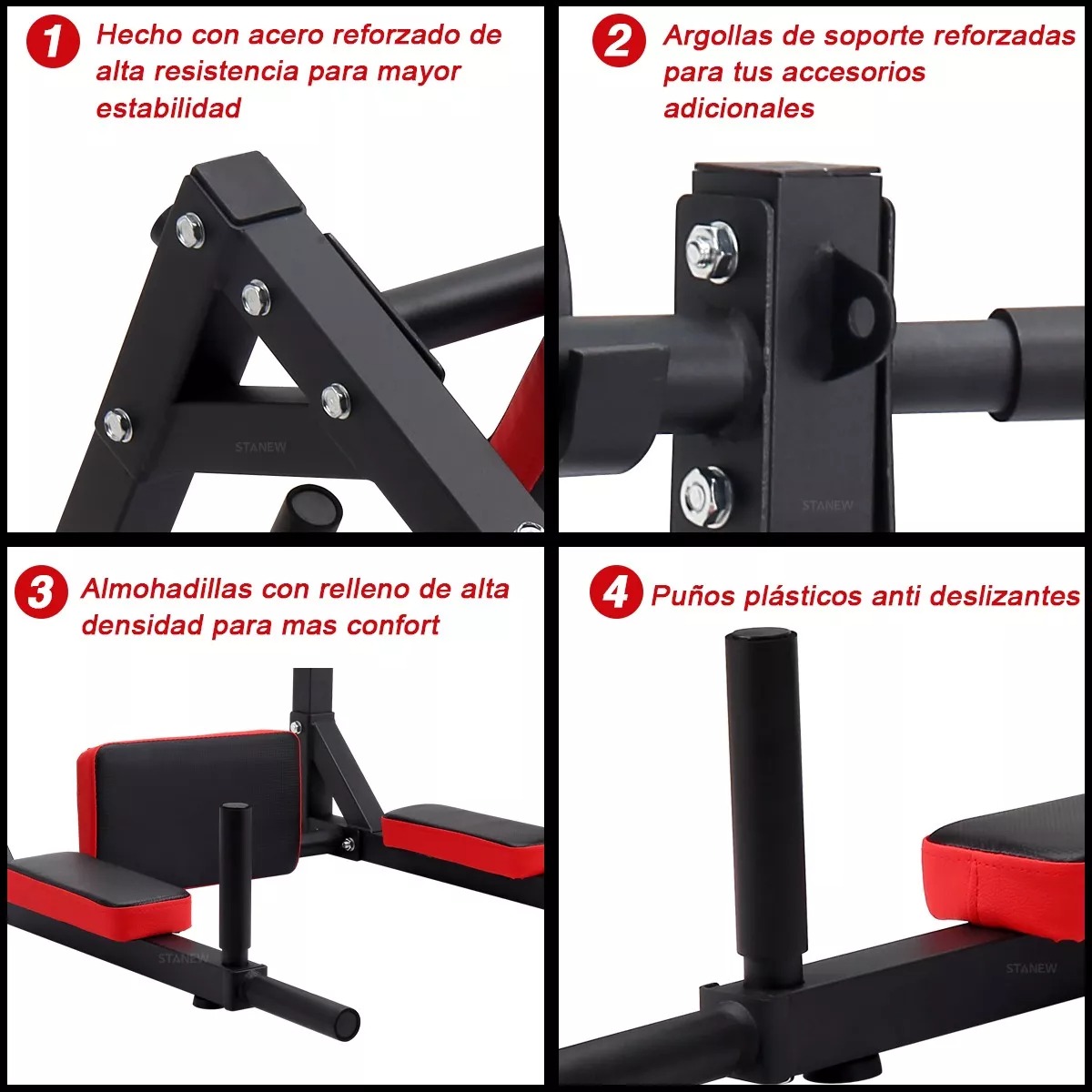 1 Hecho con acero reforzado de alta resistencia para mayor estabilidad

STANEW

2 Argollas de soporte reforzadas para tus accesorios adicionales

STANEW

3 Almohadillas con relleno de alta densidad para mas confort

STANEW

4 Puños plásticos anti deslizantes

STANEW