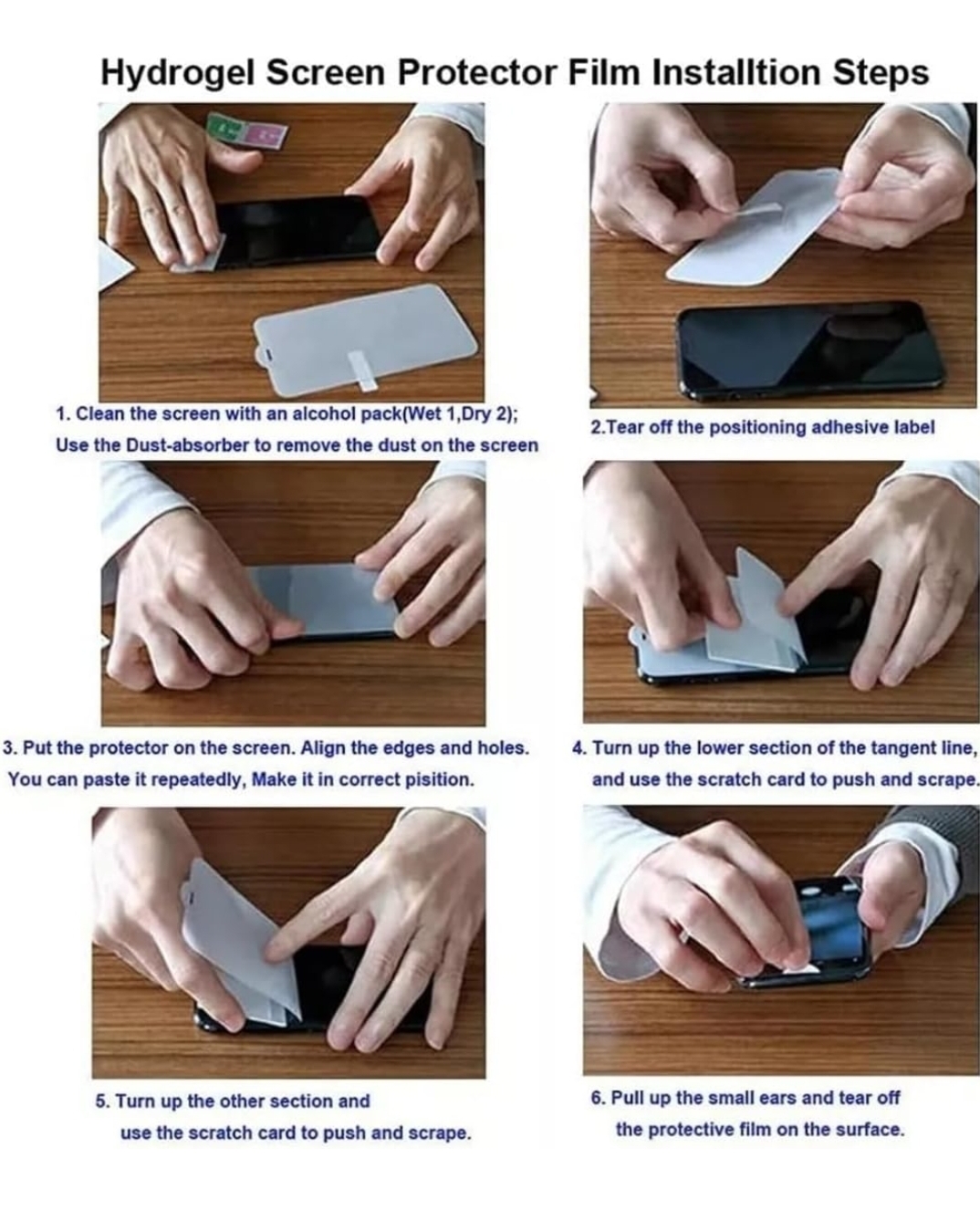 Hydrogel Screen Protector Film Installtion Steps

1. Clean the screen with an alcohol pack(Wet 1,Dry 2);
Use the Dust-absorber to remove the dust on the screen

2.Tear off the positioning adhesive label

3. Put the protector on the screen. Align the edges and holes.
You can paste it repeatedly, Make it in correct pisition.

4. Turn up the lower section of the tangent line,
and use the scratch card to push and scrape.

5. Turn up the other section and
use the scratch card to push and scrape.

6. Pull up the small ears and tear off
the protective film on the surface.