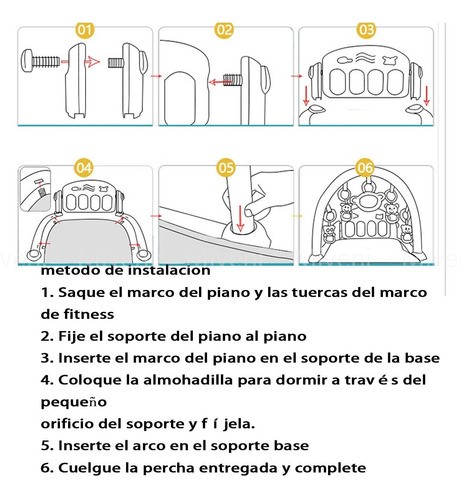 01

02

03

04

05

06

metodo de instalacion

1. Saque el marco del piano y las tuercas del marco de fitness

2. Fije el soporte del piano al piano

3. Inserte el marco del piano en el soporte de la base

4. Coloque la almohadilla para dormir a trav é s del pequeño

orificio del soporte y f í jela.

5. Inserte el arco en el soporte base

6. Cuelgue la percha entregada y complete