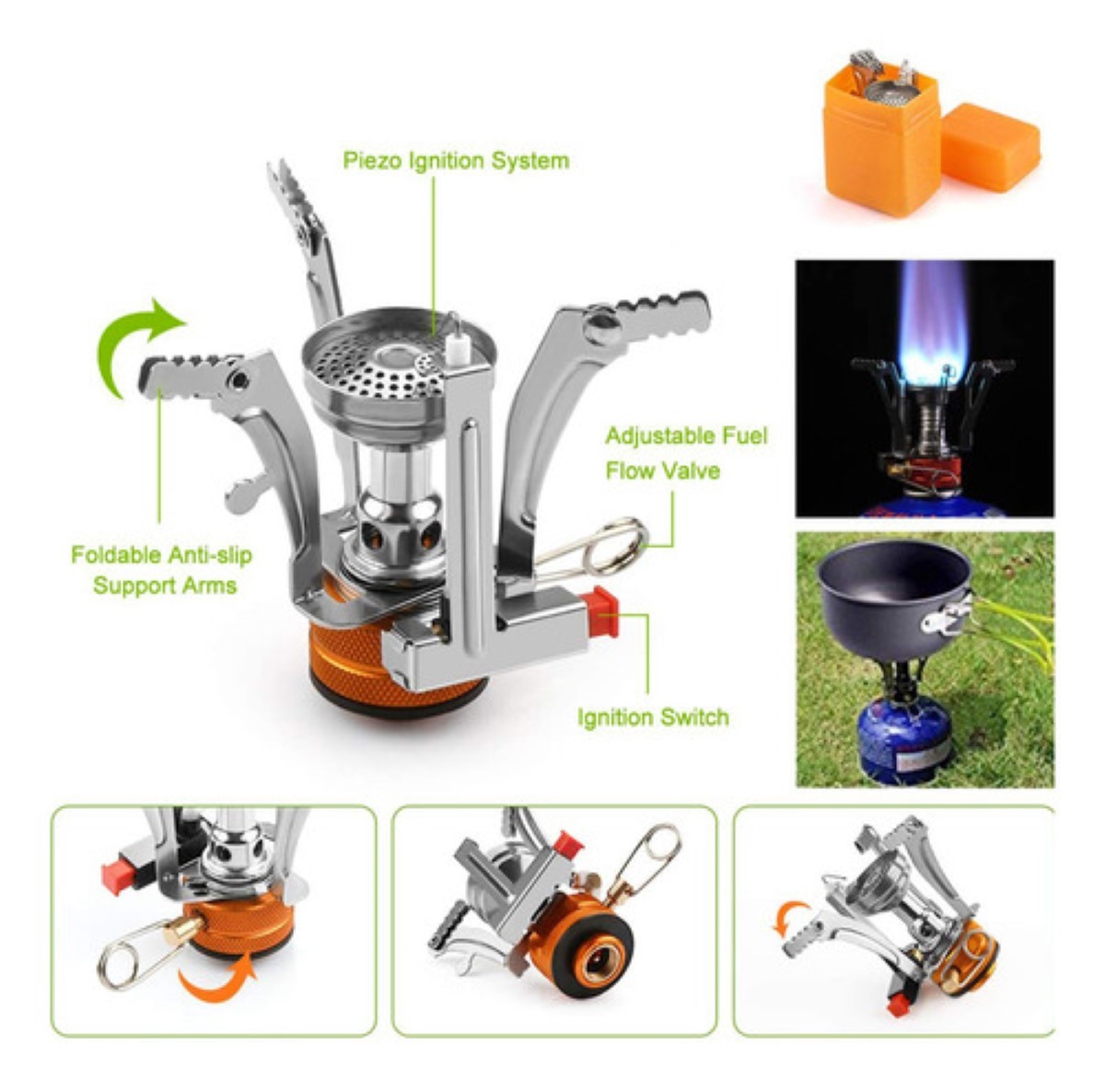 Piezo Ignition System

Adjustable Fuel Flow Valve

Foldable Anti-slip Support Arms

Ignition Switch