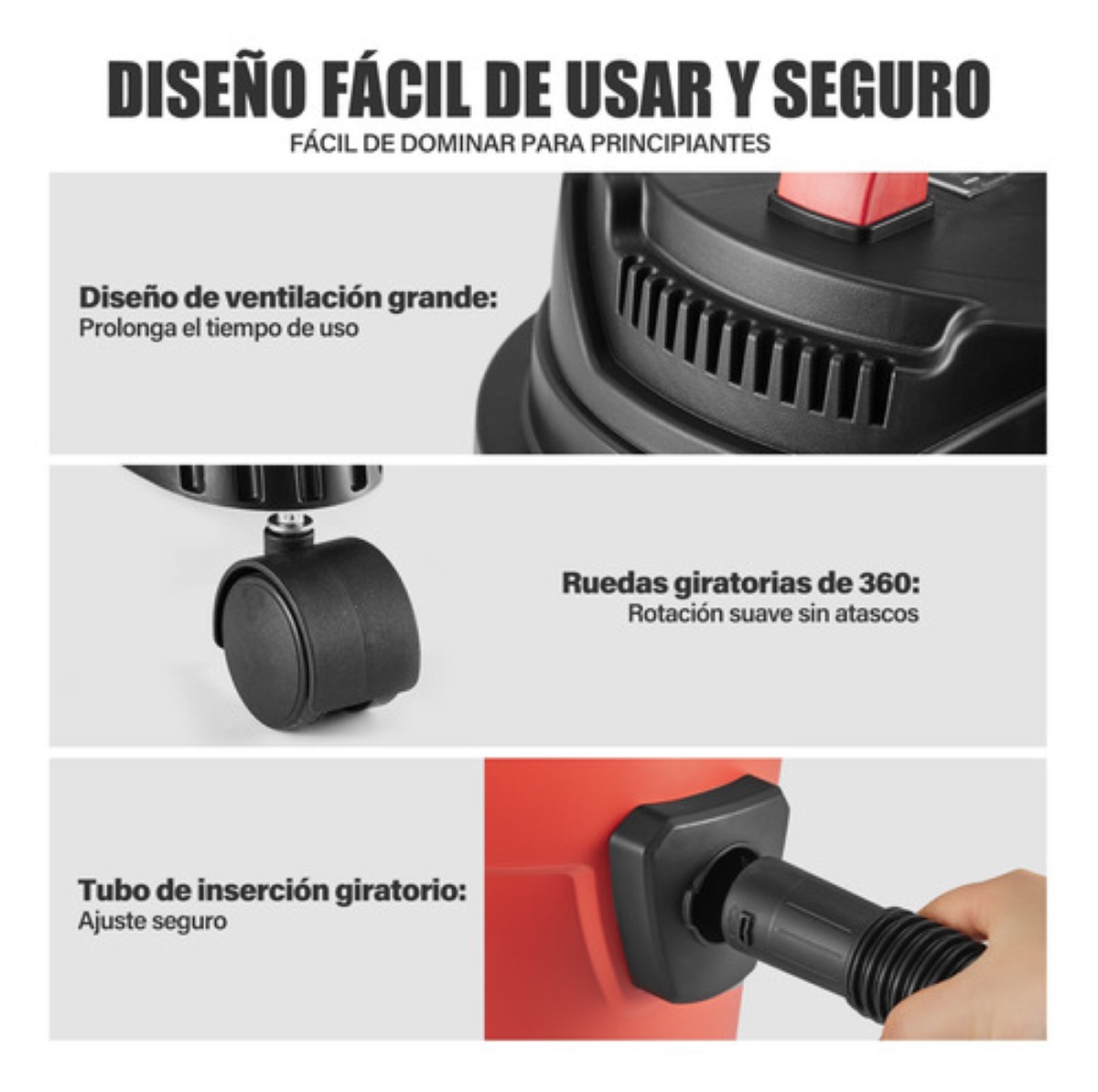 DISEÑO FÁCIL DE USAR Y SEGURO
FÁCIL DE DOMINAR PARA PRINCIPIANTES

Diseño de ventilación grande:
Prolonga el tiempo de uso

Ruedas giratorias de 360:
Rotación suave sin atascos

Tubo de inserción giratorio:
Ajuste seguro