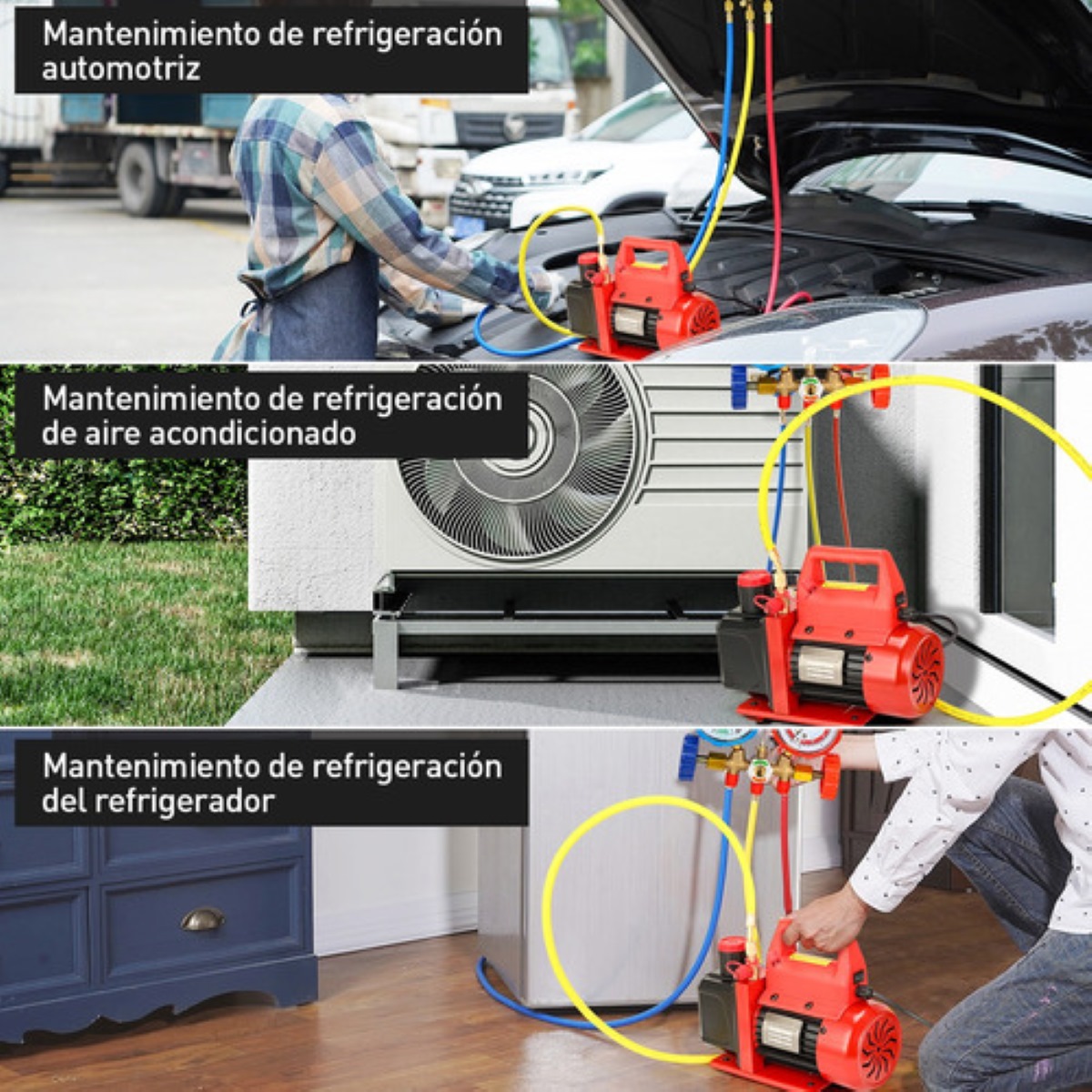 Mantenimiento de refrigeración automotriz

Mantenimiento de refrigeración de aire acondicionado

Mantenimiento de refrigeración del refrigerador