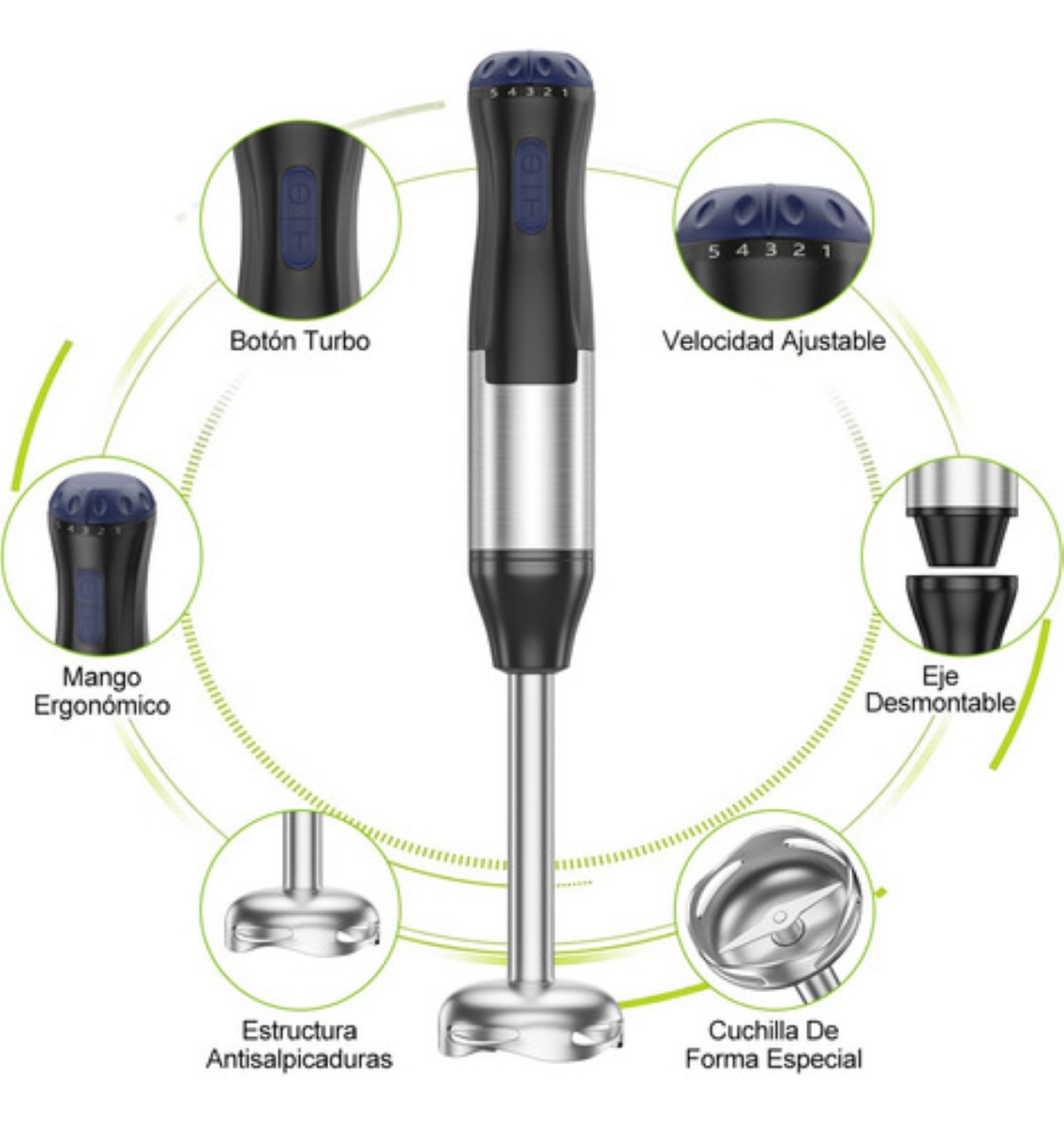 5 4 3 2 1

Botón Turbo

5 4 3 2 1

Velocidad Ajustable

5 4 3 2 1

Mango Ergonómico

Eje Desmontable

Estructura Antisalpicaduras

Cuchilla De Forma Especial