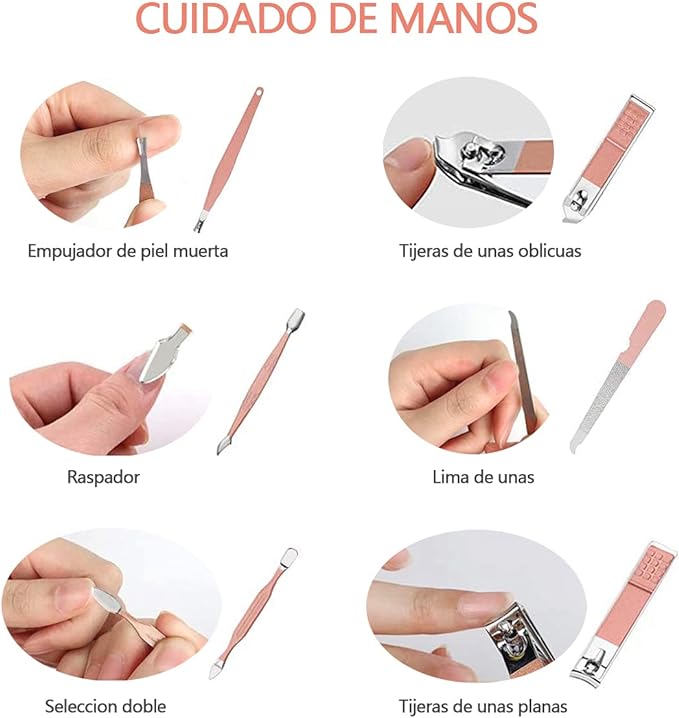 CUIDADO DE MANOS

Empujador de piel muerta

Tijeras de unas oblicuas

Raspador

Lima de unas

Seleccion doble

Tijeras de unas planas