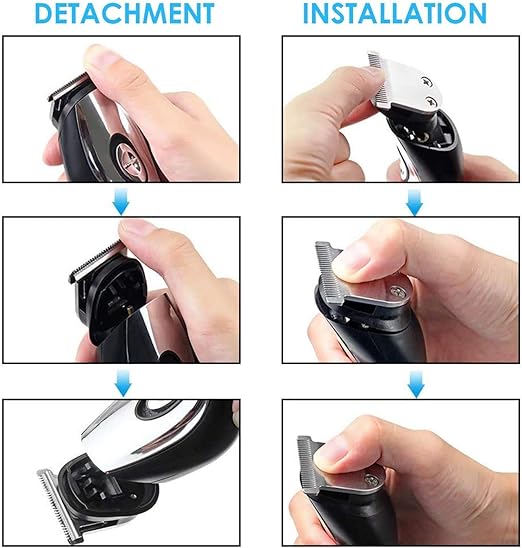 DETACHMENT

INSTALLATION