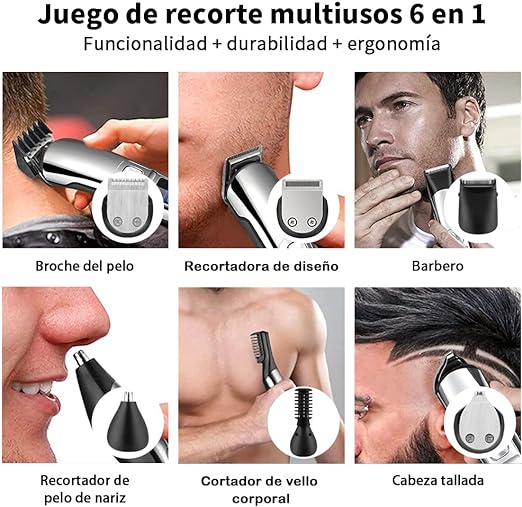 Juego de recorte multiusos 6 en 1
Funcionalidad + durabilidad + ergonomía

Broche del pelo

Recortadora de diseño

Barbero

Recortador de pelo de nariz

Cortador de vello corporal

Cabeza tallada