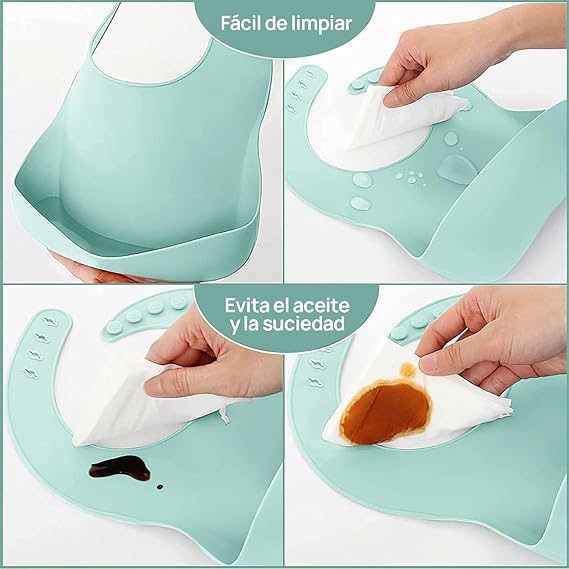 Fácil de limpiar

Evita el aceite y la suciedad