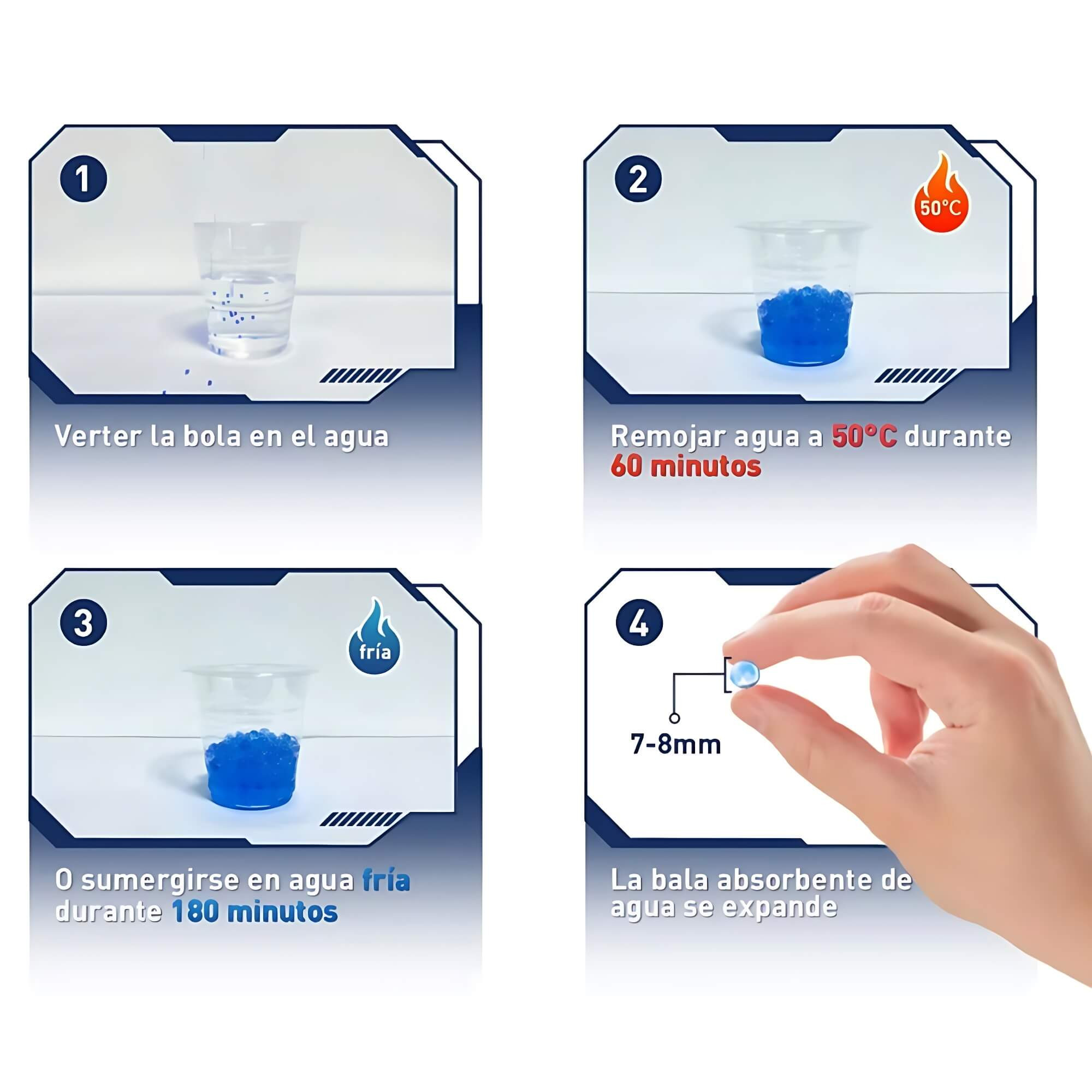 1

Verter la bola en el agua

2

50°C

Remojar agua a 50°C durante 60 minutos

3

fría

O sumergirse en agua fría durante 180 minutos

4

7-8mm

La bala absorbente de agua se expande