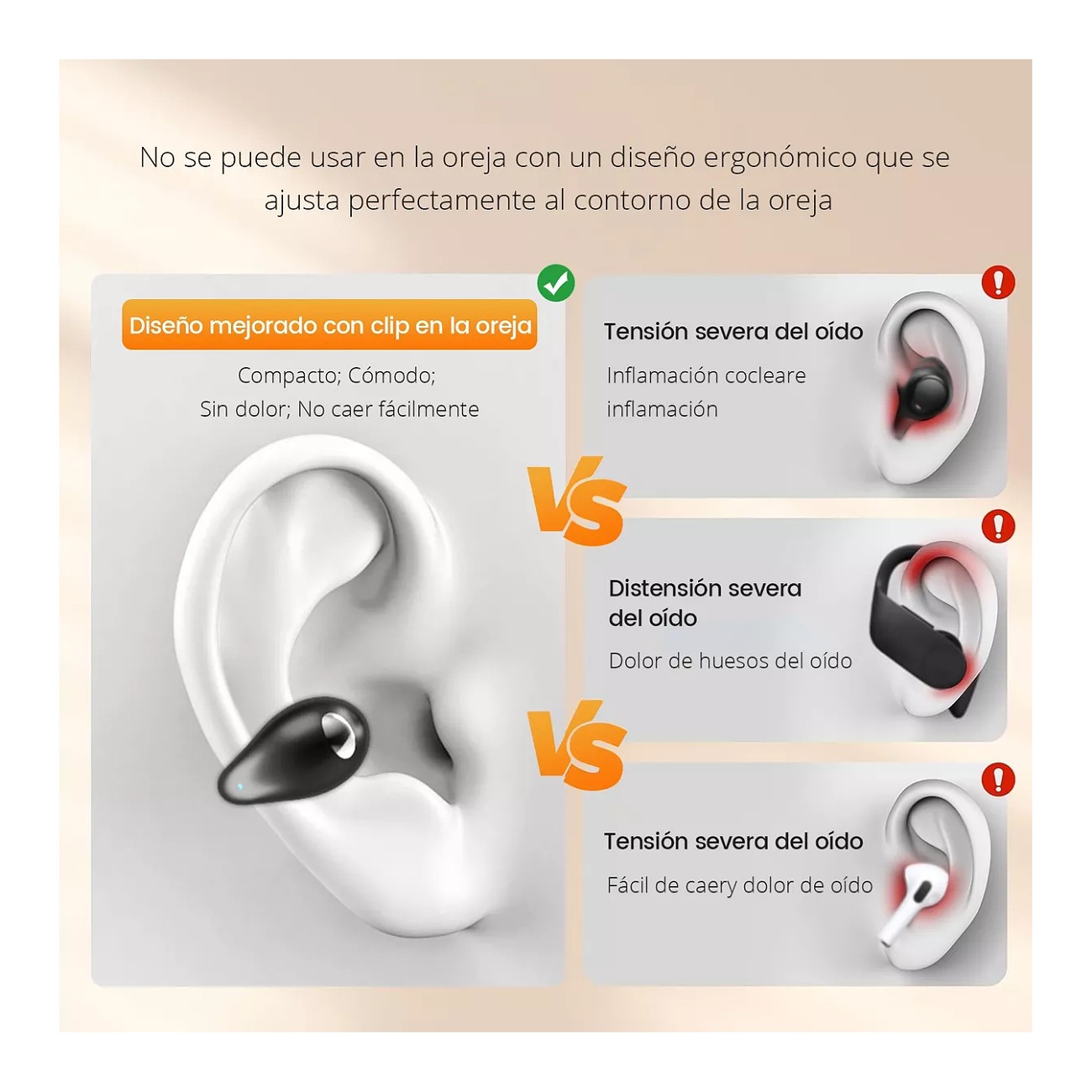 No se puede usar en la oreja con un diseño ergonómico que se ajusta perfectamente al contorno de la oreja

Diseño mejorado con clip en la oreja

Compacto; Cómodo;
Sin dolor; No caer fácilmente

VS

VS

Tensión severa del oído

Inflamación cocleare
inflamación

Distensión severa
del oído

Dolor de huesos del oído

Tensión severa del oído

Fácil de caery dolor de oído