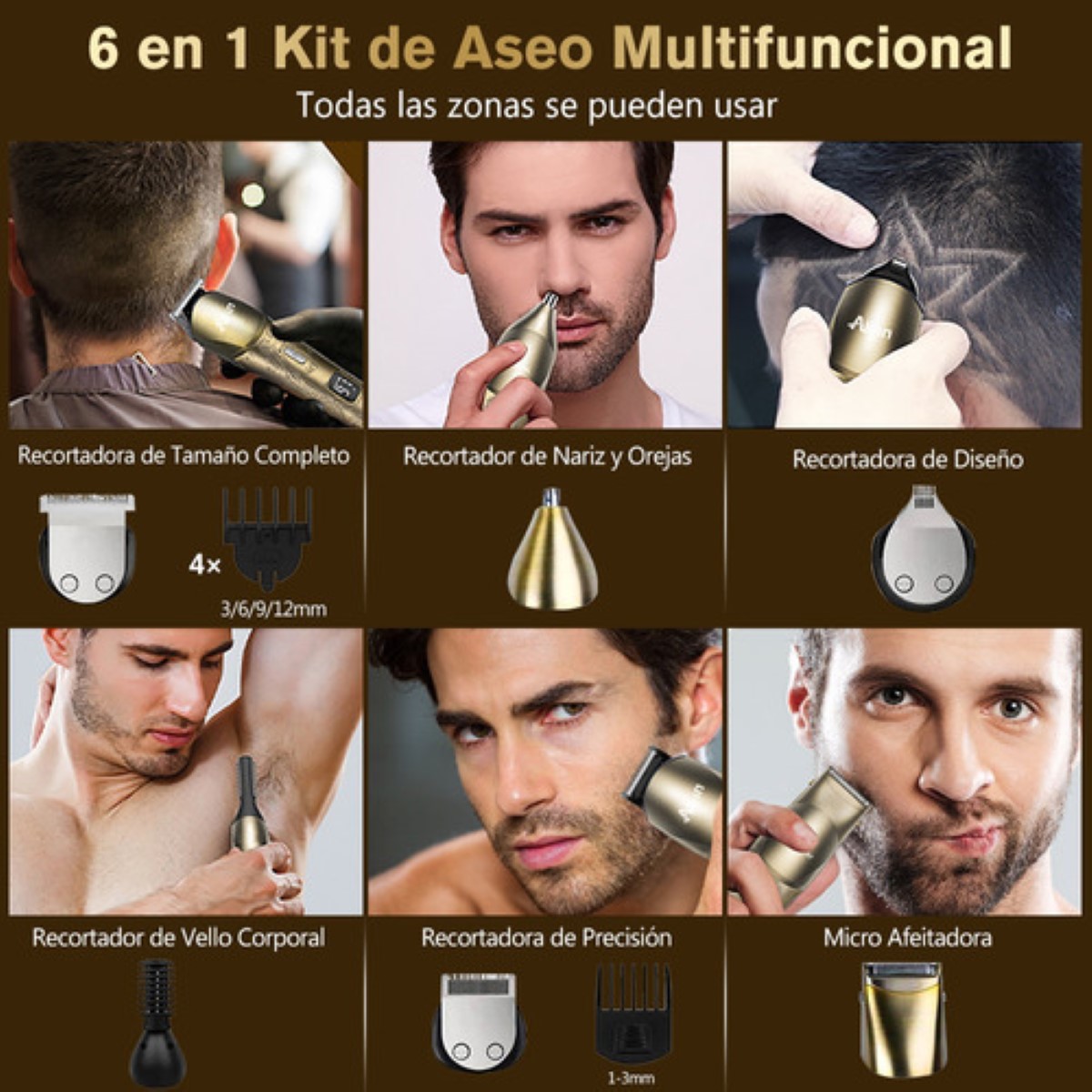 6 en 1 Kit de Aseo Multifuncional

Todas las zonas se pueden usar

Recortadora de Tamaño Completo

4×

3/6/9/12mm

Recortador de Nariz y Orejas

Recortadora de Diseño

Recortador de Vello Corporal

Recortadora de Precisión

1-3mm

Micro Afeitadora