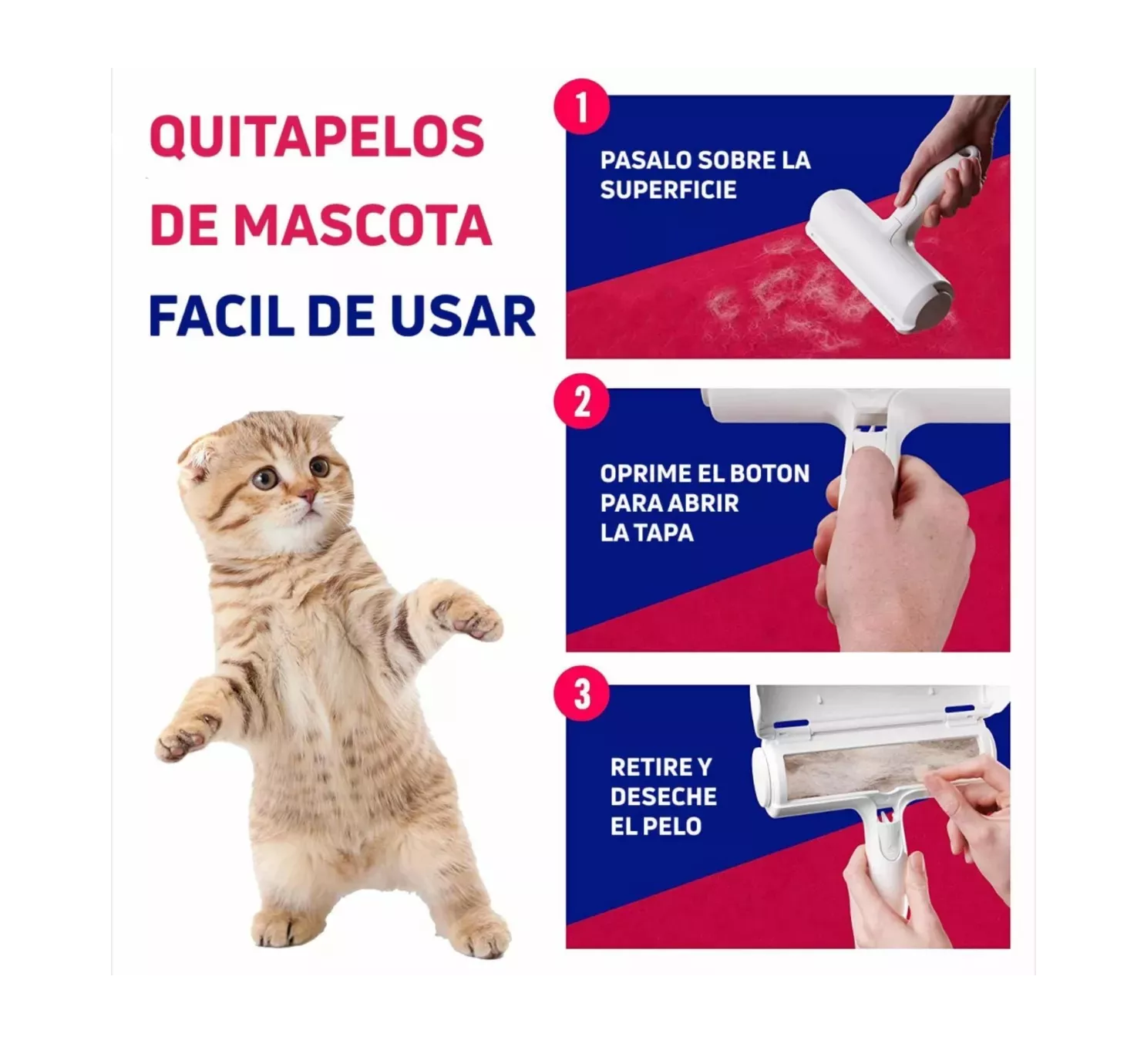 QUITAPELOS DE MASCOTA
FACIL DE USAR

1
PASALO SOBRE LA SUPERFICIE

2
OPRIME EL BOTON PARA ABRIR LA TAPA

3
RETIRE Y DESECHE EL PELO