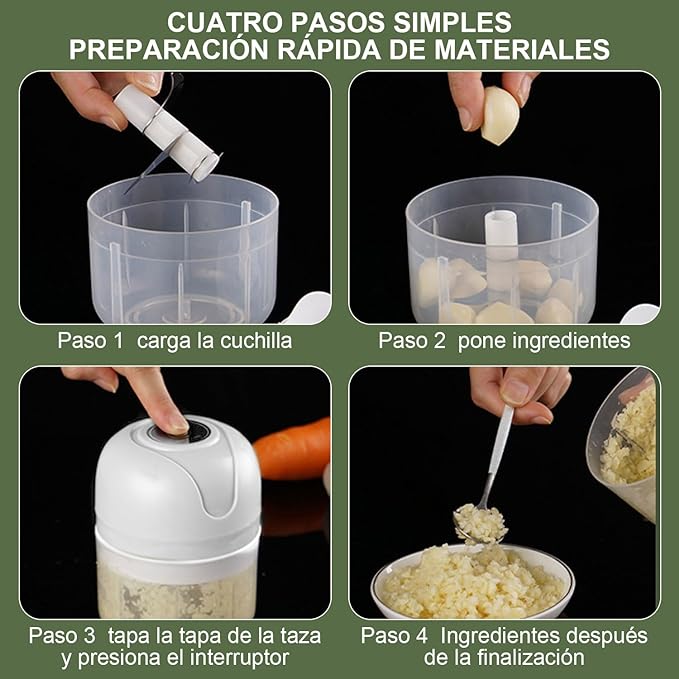 CUATRO PASOS SIMPLES
PREPARACIÓN RÁPIDA DE MATERIALES

Paso 1 carga la cuchilla

Paso 2 pone ingredientes

Paso 3 tapa la tapa de la taza y presiona el interruptor

Paso 4 Ingredientes después de la finalización