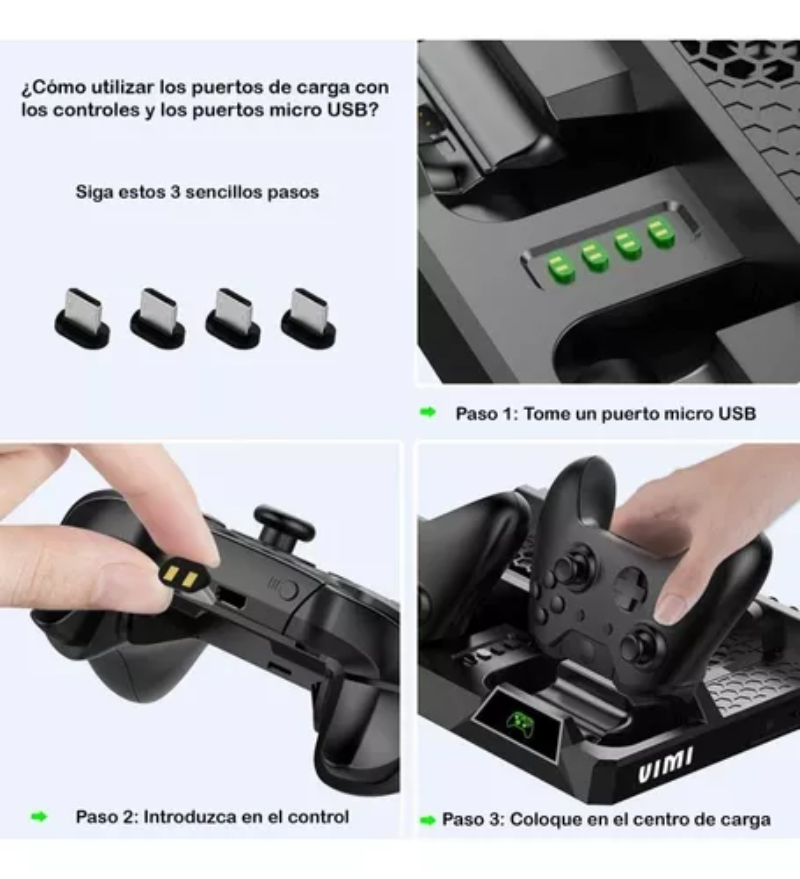 ¿Cómo utilizar los puertos de carga con los controles y los puertos micro USB?

Siga estos 3 sencillos pasos

Paso 1: Tome un puerto micro USB

Paso 2: Introduzca en el control

UIMI

Paso 3: Coloque en el centro de carga