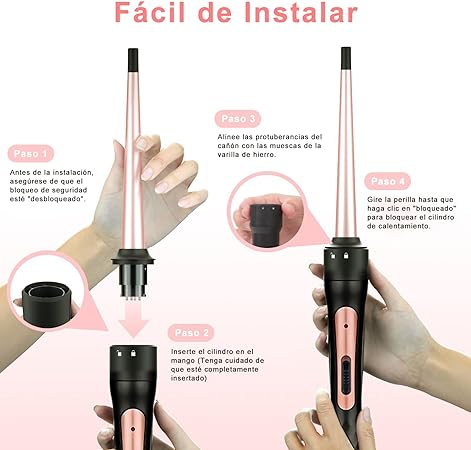 Fácil de Instalar

Paso 1

Antes de la instalación, asegúrese de que el bloqueo de seguridad esté "desbloqueado".

Paso 2

Inserte el cilindro en el mango (Tenga cuidado de que esté completamente insertado)

Paso 3

Alinee las protuberancias del cañón con las muescas de la varilla de hierro.

Paso 4

Gire la perilla hasta que haga clic en "bloqueado" para bloquear el cilindro de calentamiento.