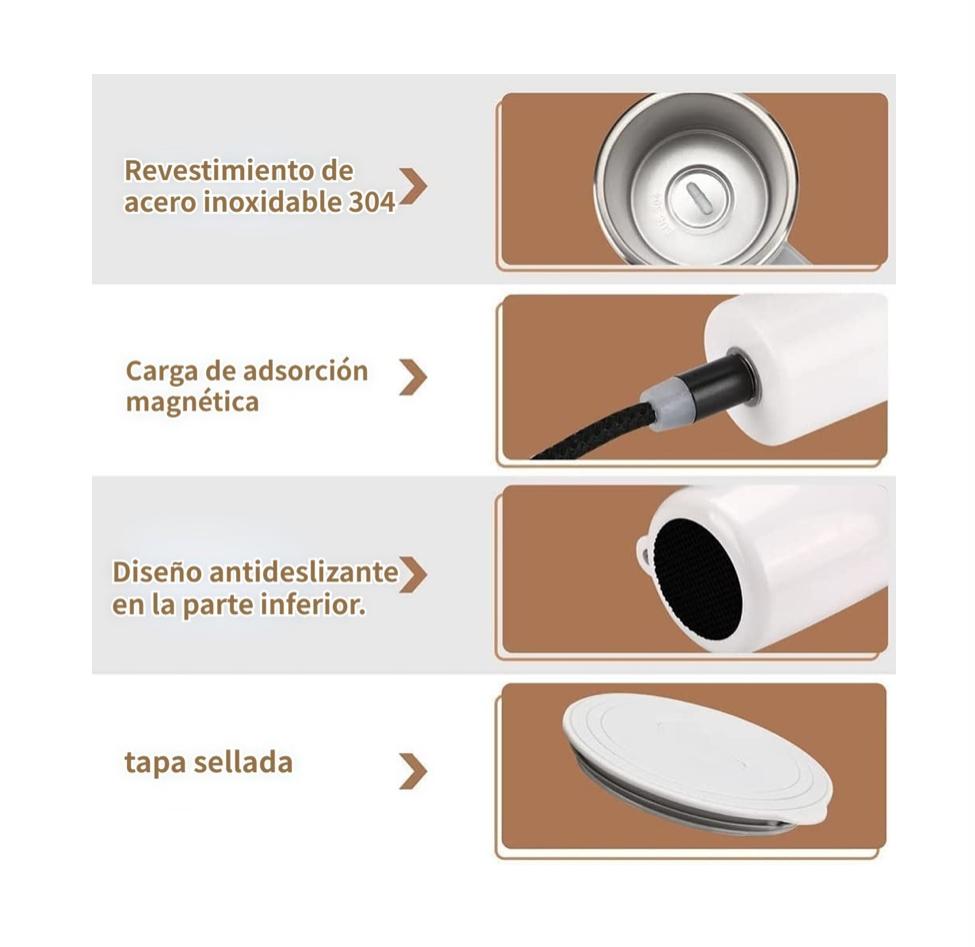 Revestimiento de acero inoxidable 304

Carga de adsorción magnética

Diseño antideslizante en la parte inferior.

tapa sellada