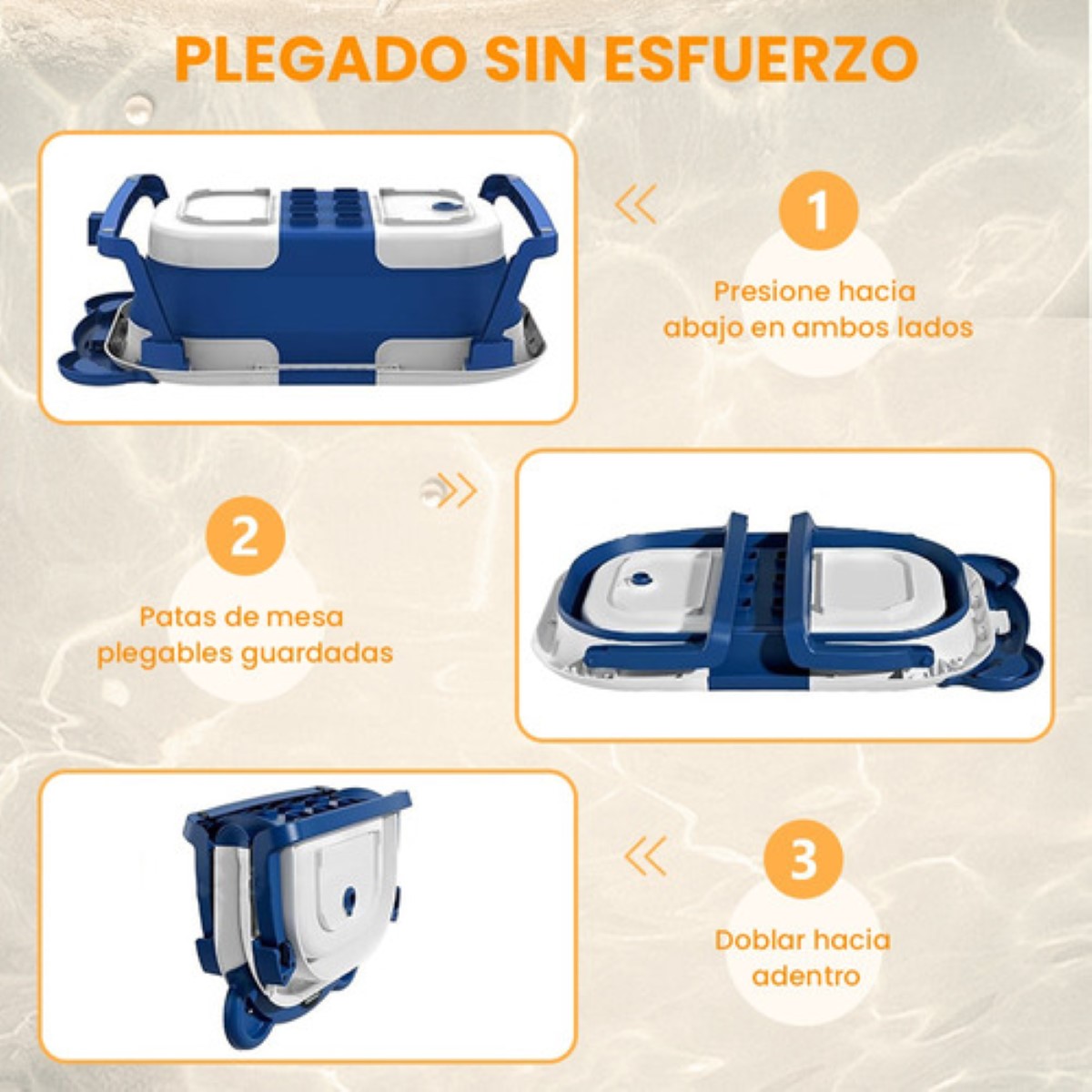 PLEGADO SIN ESFUERZO

1

Presione hacia abajo en ambos lados

2

Patas de mesa plegables guardadas

3

Doblar hacia adentro