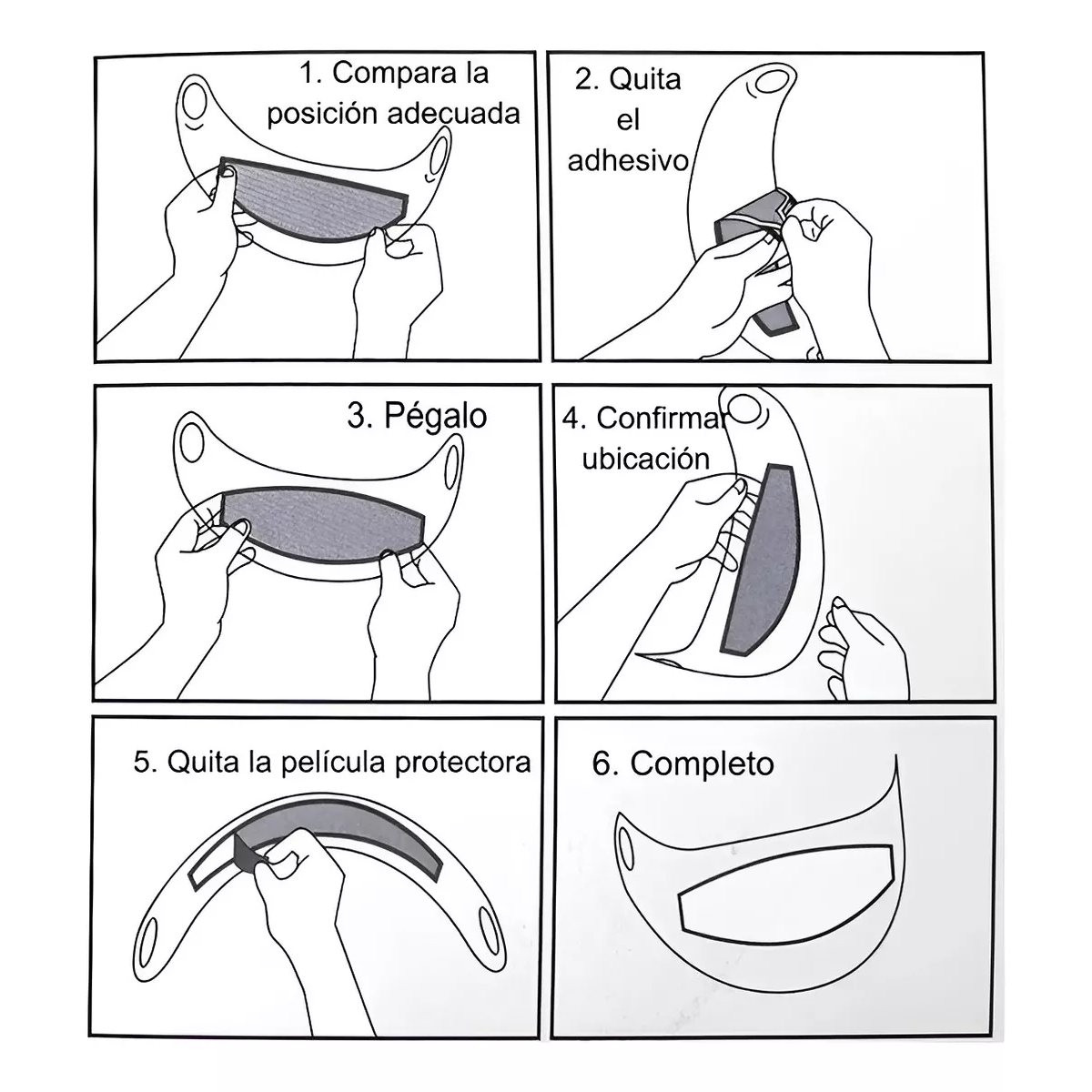 1. Compara la posición adecuada

2. Quita el adhesivo

3. Pégalo

4. Confirmar ubicación

5. Quita la película protectora

6. Completo