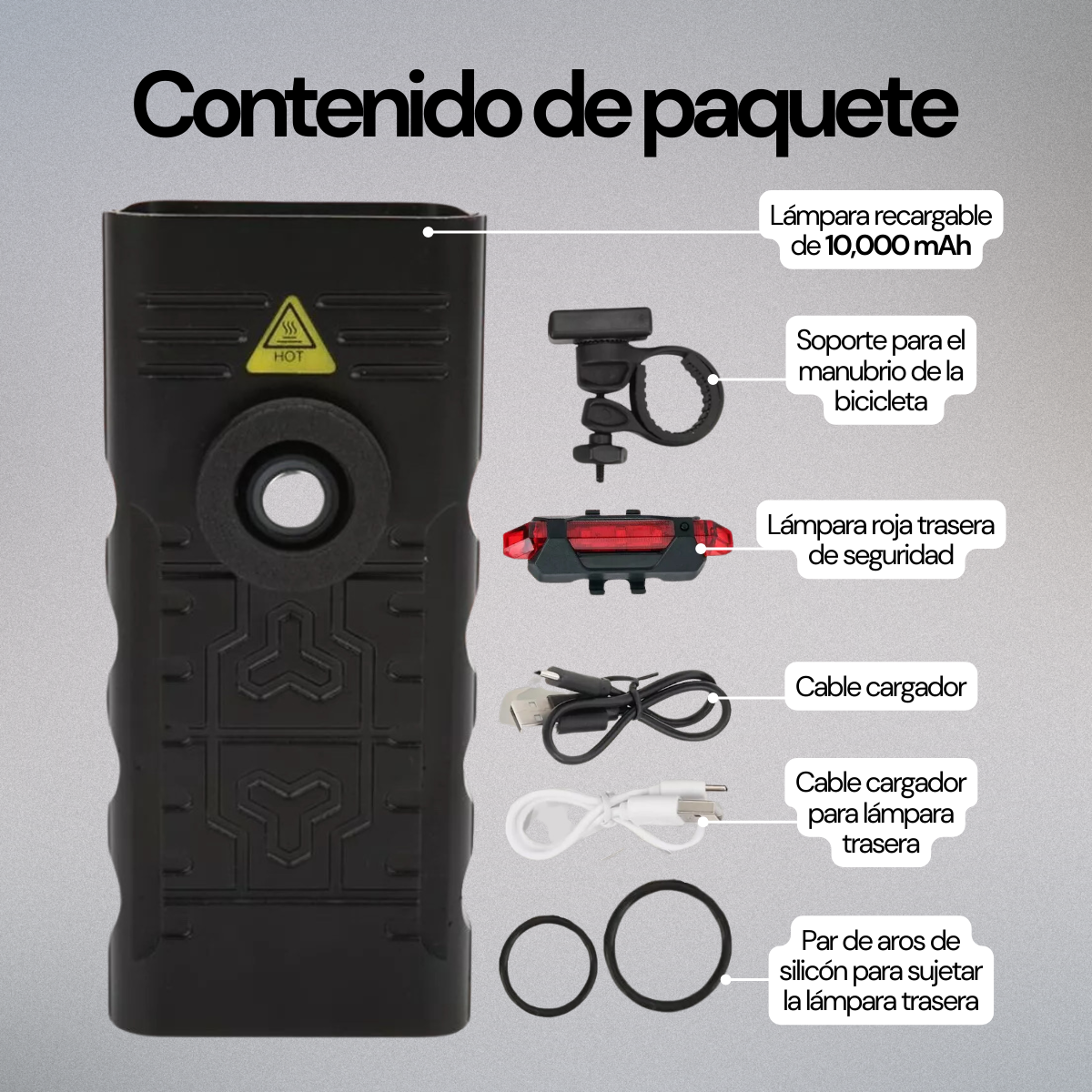 Contenido de paquete

HOT

Lámpara recargable de 10,000 mAh

Soporte para el manubrio de la bicicleta

Lámpara roja trasera de seguridad

Cable cargador

Cable cargador para lámpara trasera

Par de aros de silicón para sujetar la lámpara trasera