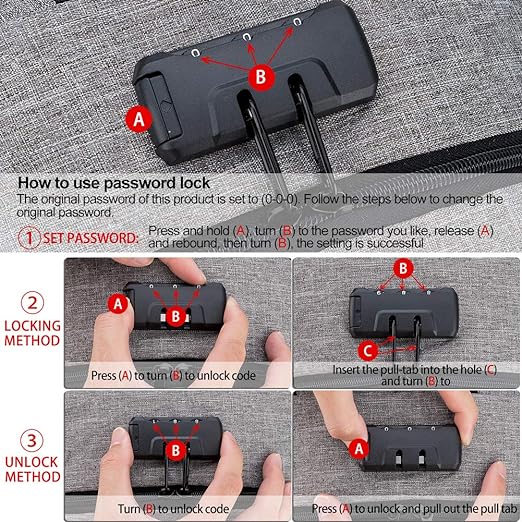 B
A

How to use password lock
The original password of this product is set to (0-0-0). Follow the steps below to change the original password.

① SET PASSWORD: Press and hold (A), turn (B) to the password you like, release (A) and rebound, then turn (B), the setting is successful

② LOCKING METHOD

A
B
Press (A) to turn (B) to unlock code

B
C
Insert the pull-tab into the hole (C) and turn (B) to

③ UNLOCK METHOD

B
Turn (B) to unlock code

A
Press (A) to unlock and pull out the pull tab