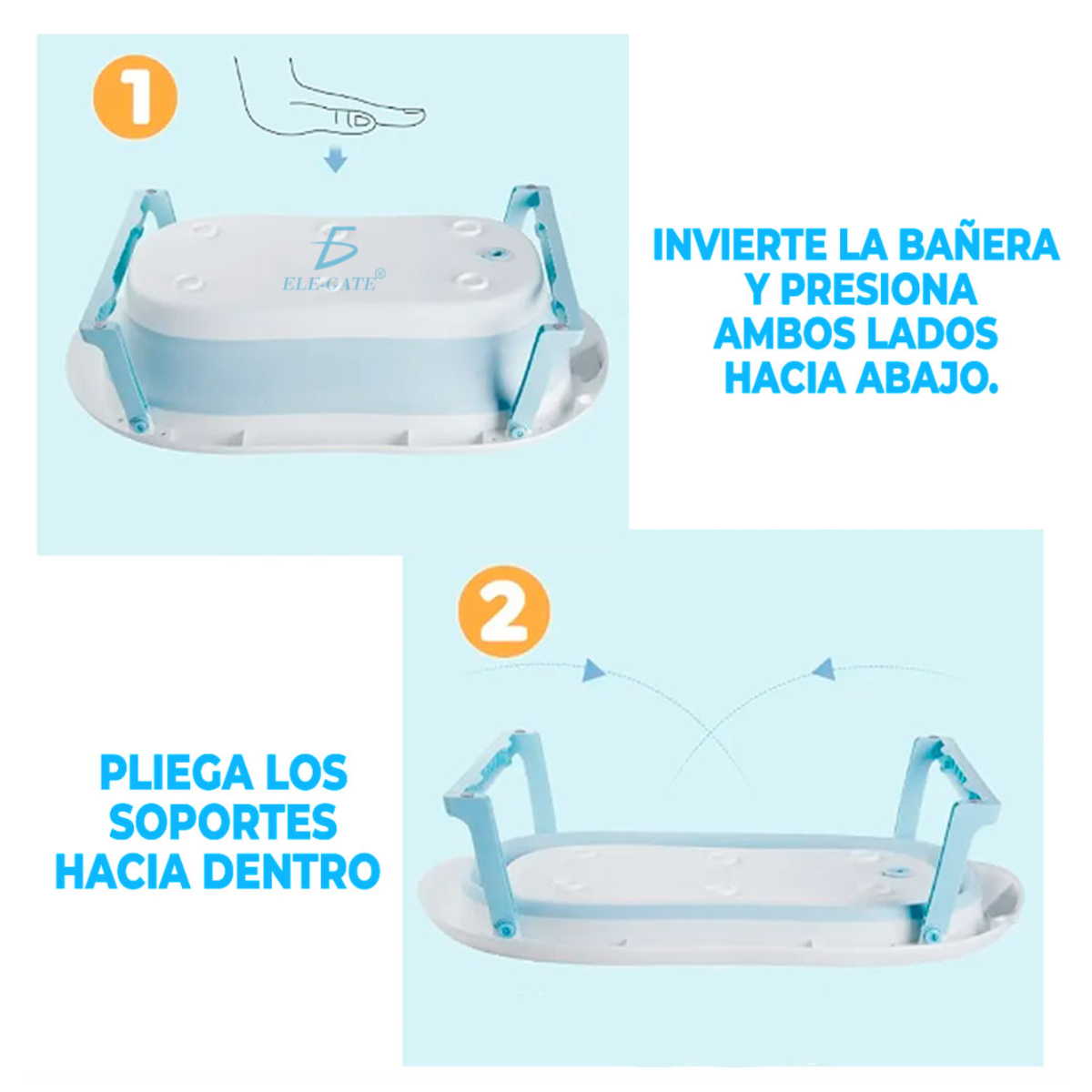 1

ELE-GATE®

INVIERTE LA BAÑERA Y PRESIONA AMBOS LADOS HACIA ABAJO.

2

PLIEGA LOS SOPORTES HACIA DENTRO