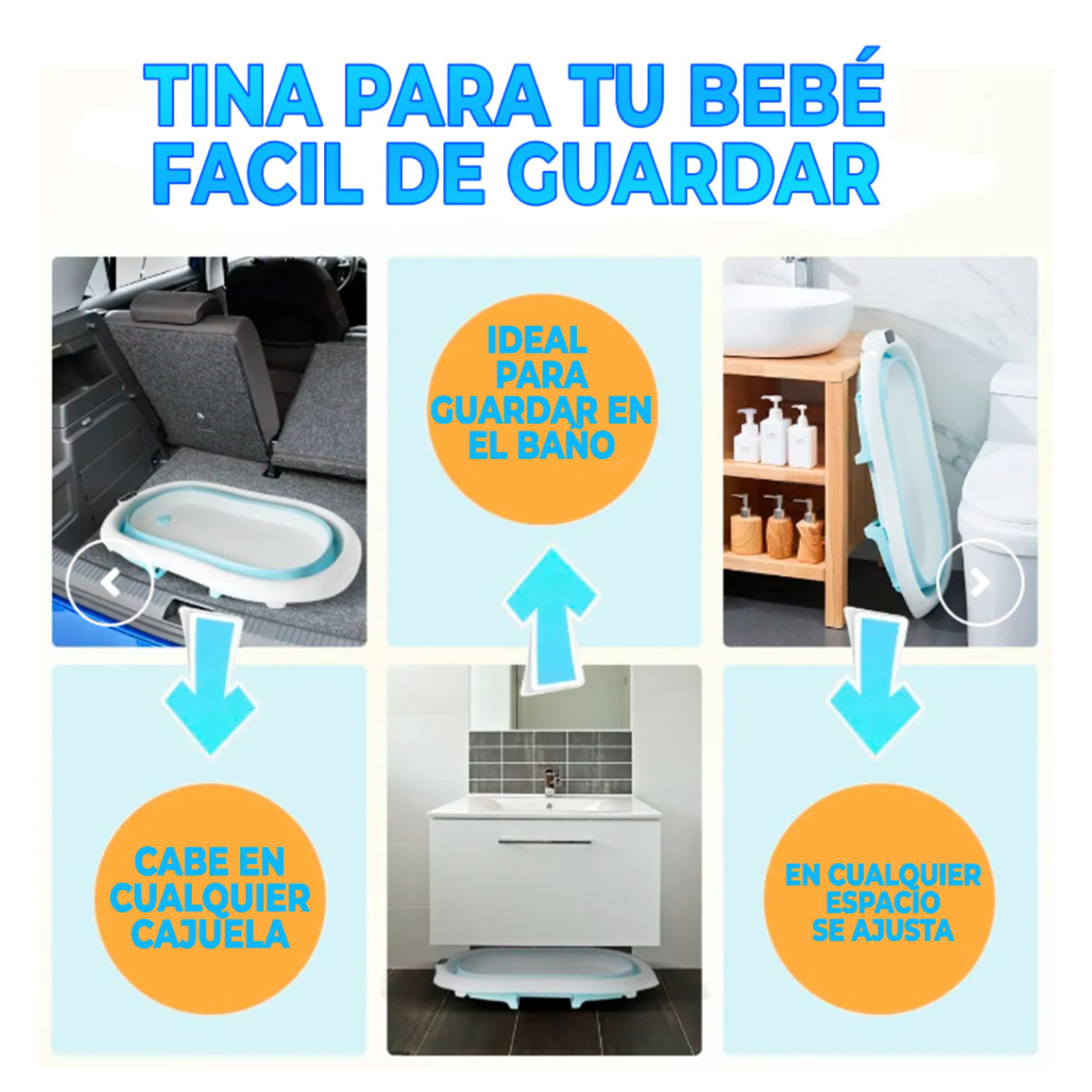 TINA PARA TU BEBÉ FACIL DE GUARDAR

IDEAL PARA GUARDAR EN EL BAÑO

CABE EN CUALQUIER CAJUELA

EN CUALQUIER ESPACIO SE AJUSTA