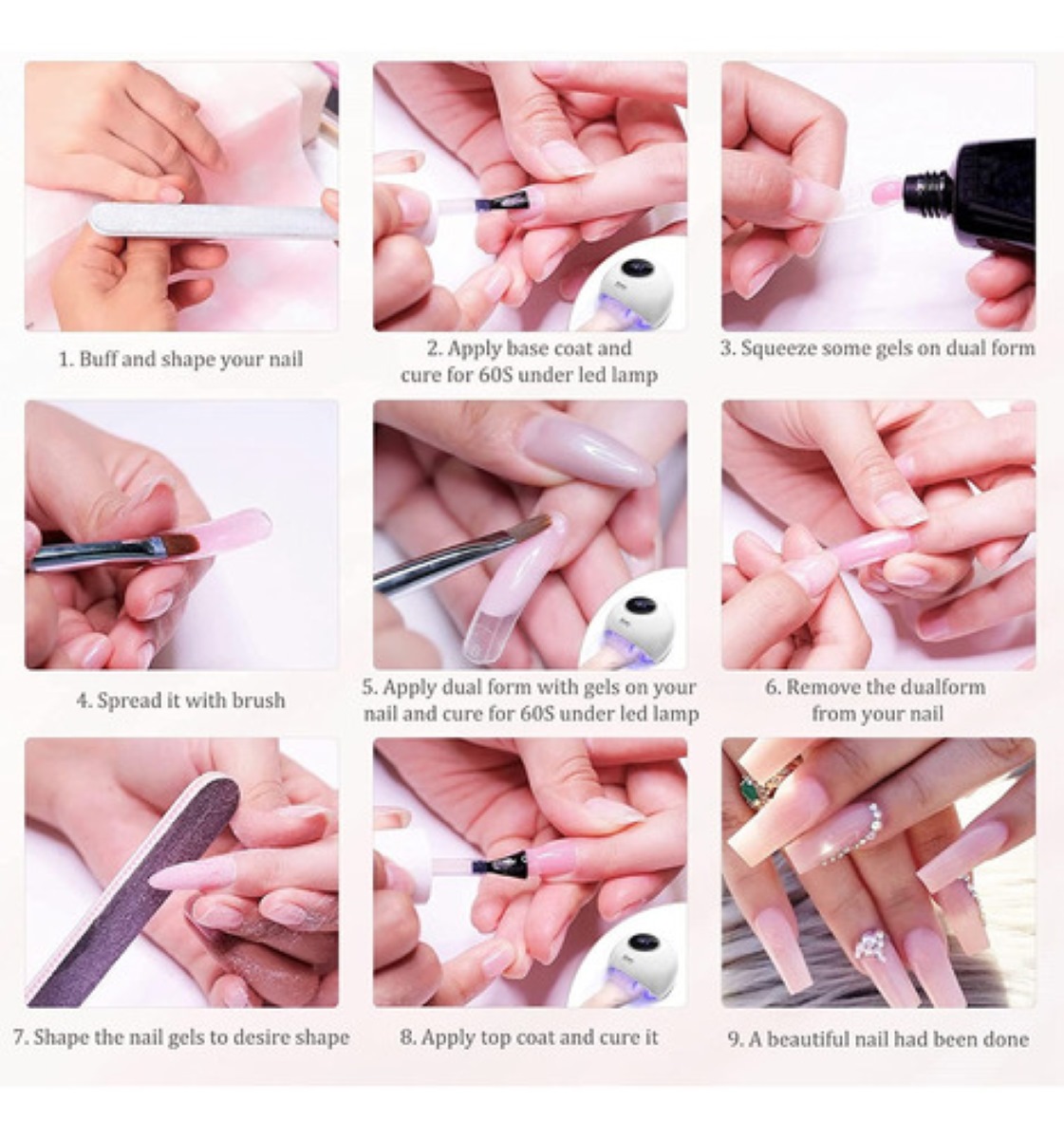 1. Buff and shape your nail

2. Apply base coat and cure for 60S under led lamp

3. Squeeze some gels on dual form

4. Spread it with brush

5. Apply dual form with gels on your nail and cure for 60S under led lamp

6. Remove the dualform from your nail

7. Shape the nail gels to desire shape

8. Apply top coat and cure it

9. A beautiful nail had been done