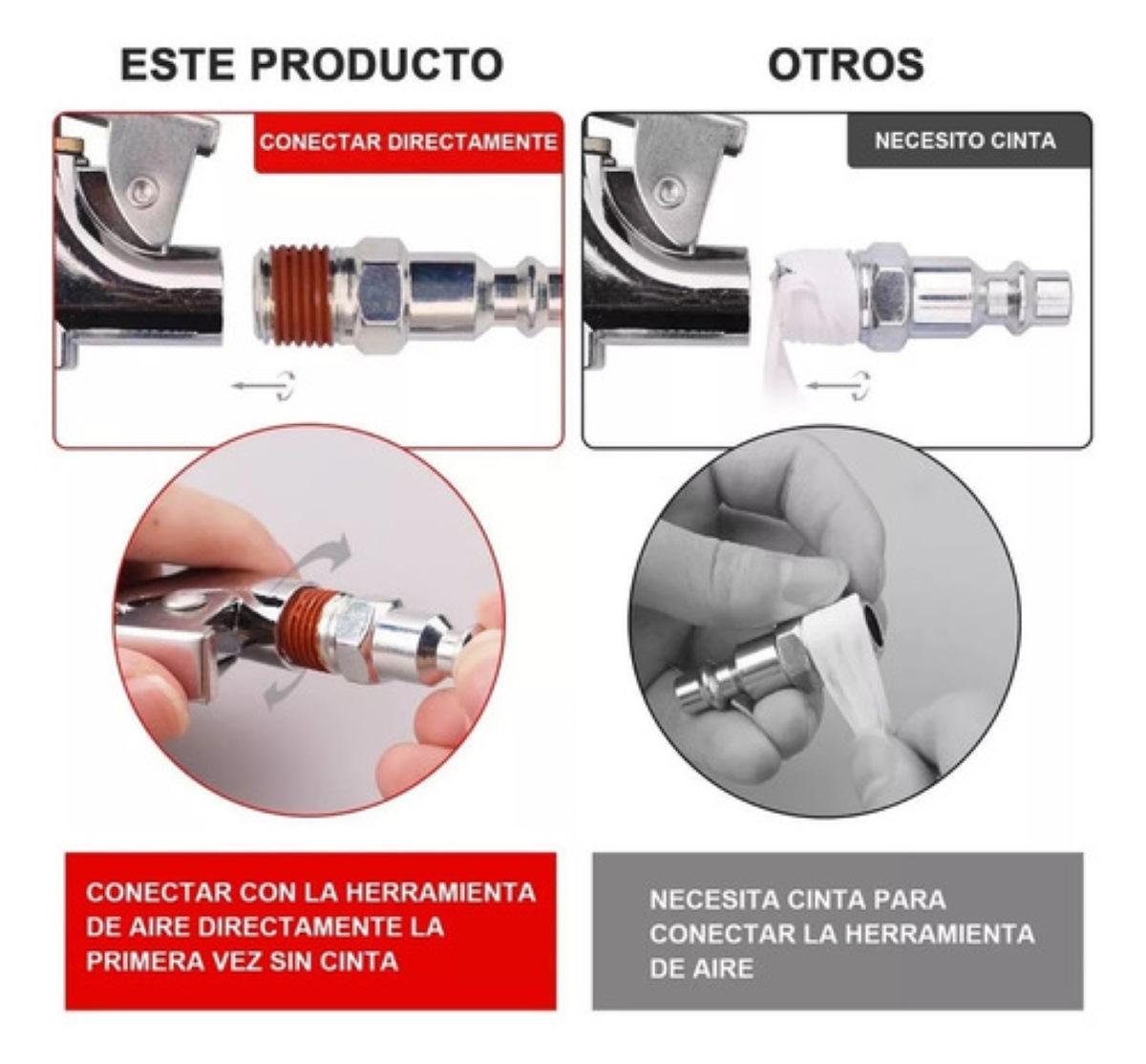 ESTE PRODUCTO

CONECTAR DIRECTAMENTE

CONECTAR CON LA HERRAMIENTA DE AIRE DIRECTAMENTE LA PRIMERA VEZ SIN CINTA

OTROS

NECESITO CINTA

NECESITA CINTA PARA CONECTAR LA HERRAMIENTA DE AIRE