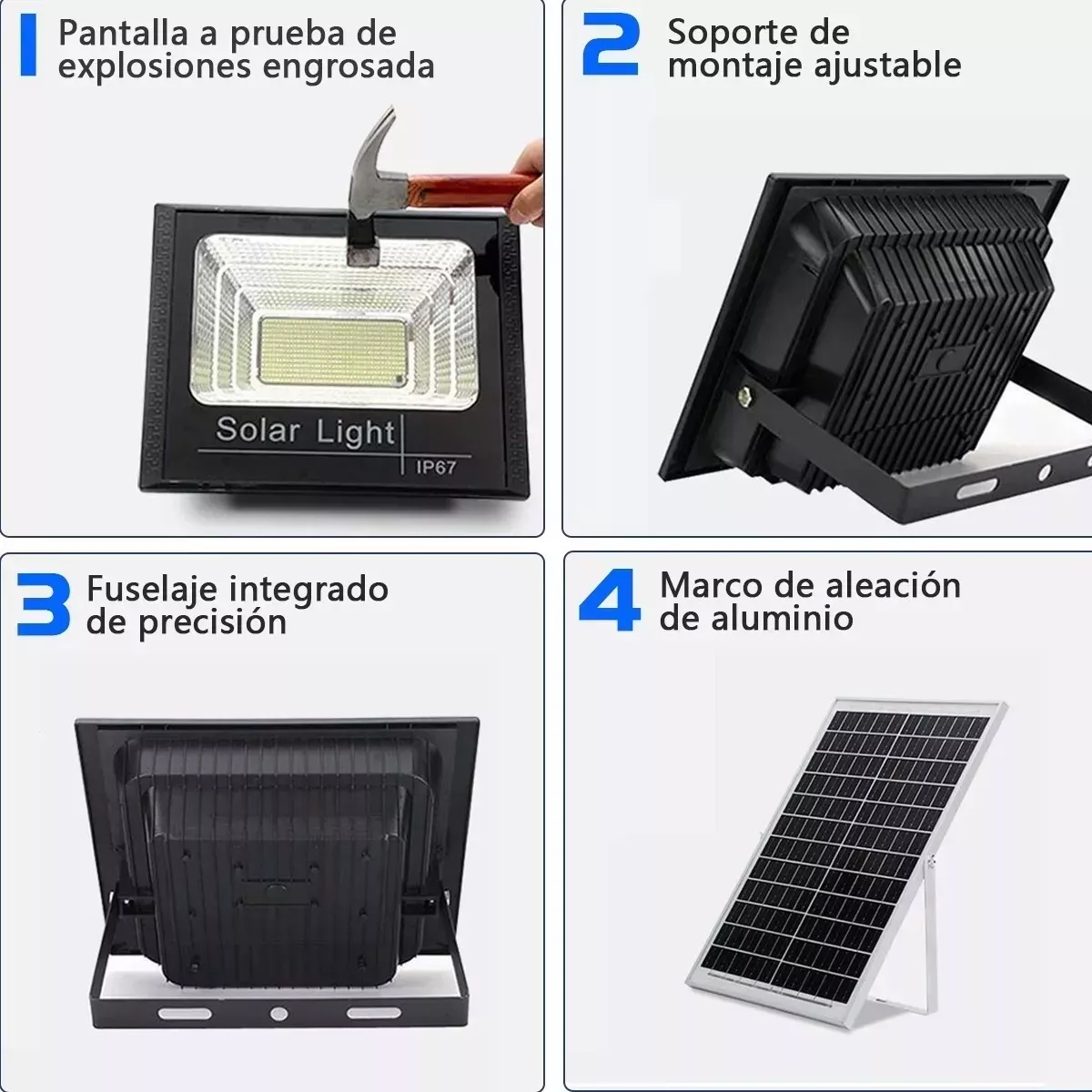 1 Pantalla a prueba de explosiones engrosada

Solar Light
IP67

2 Soporte de montaje ajustable

3 Fuselaje integrado de precisión

4 Marco de aleación de aluminio